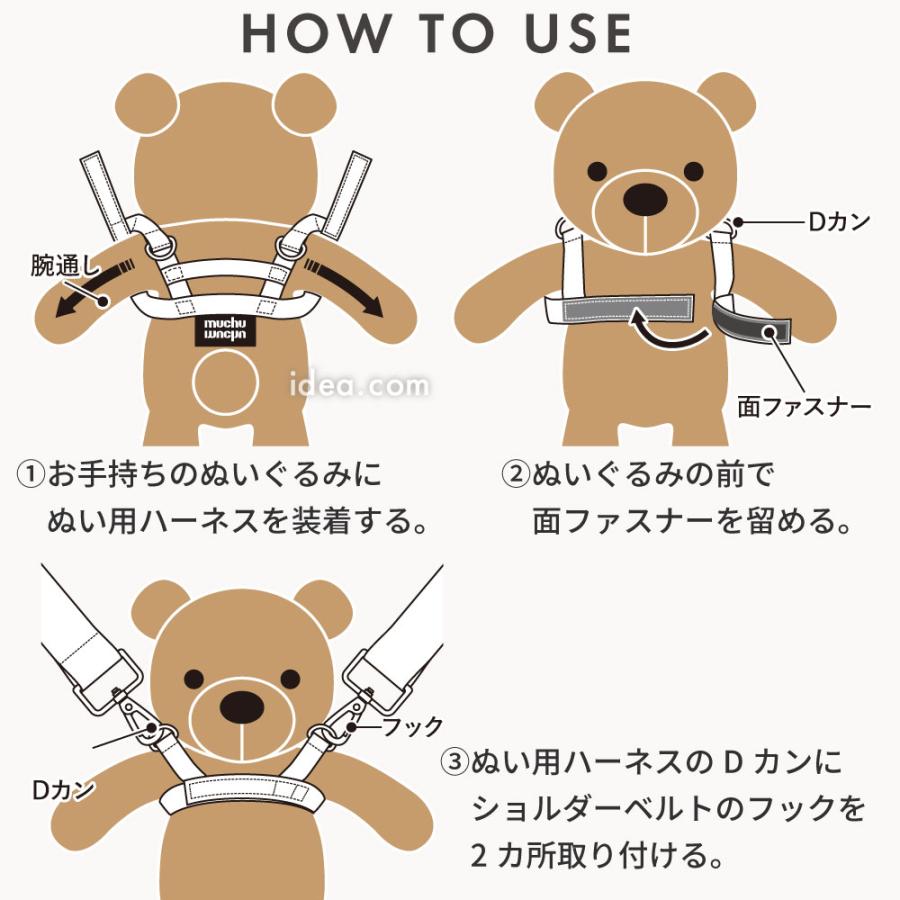 HOW TO USE

腕通し

muchu wncpn

idea.com

Dカン

面ファスナー

①お手持ちのぬいぐるみに
ぬい用ハーネスを装着する。

②ぬいぐるみの前で
面ファスナーを留める。

フック

Dカン

③ぬい用ハーネスの D カンに
ショルダーベルトのフックを
2 カ所取り付ける。