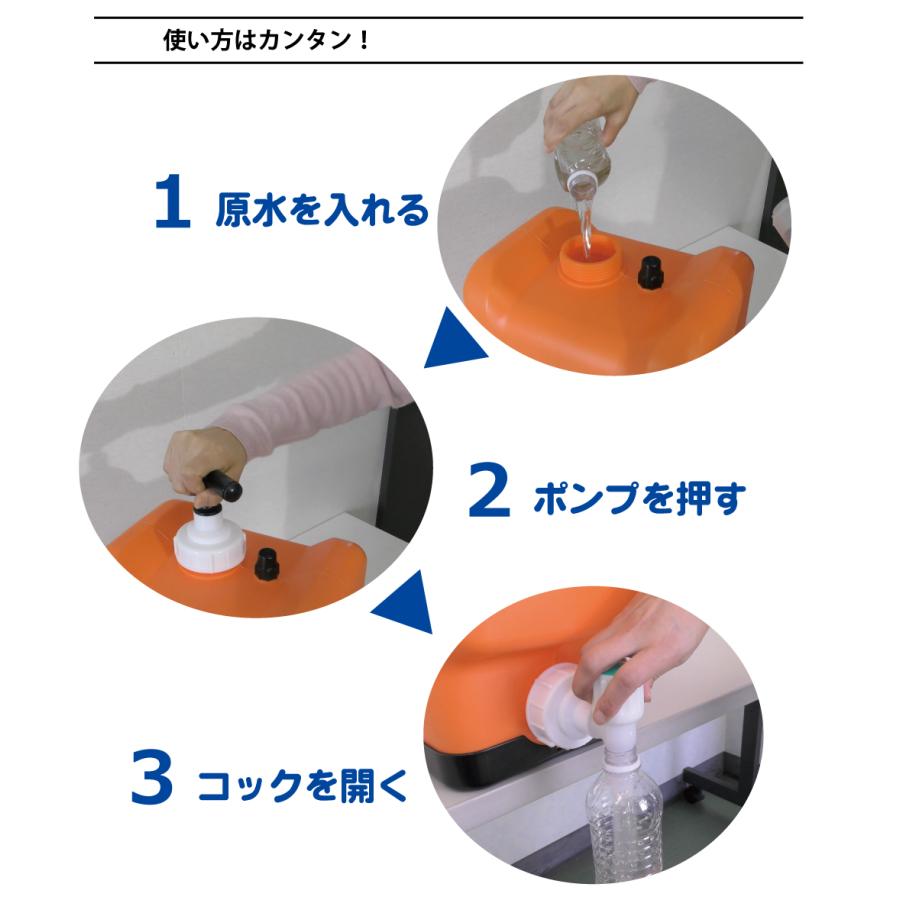 使い方はカンタン！

1 原水を入れる

2 ポンプを押す

3 コックを開く