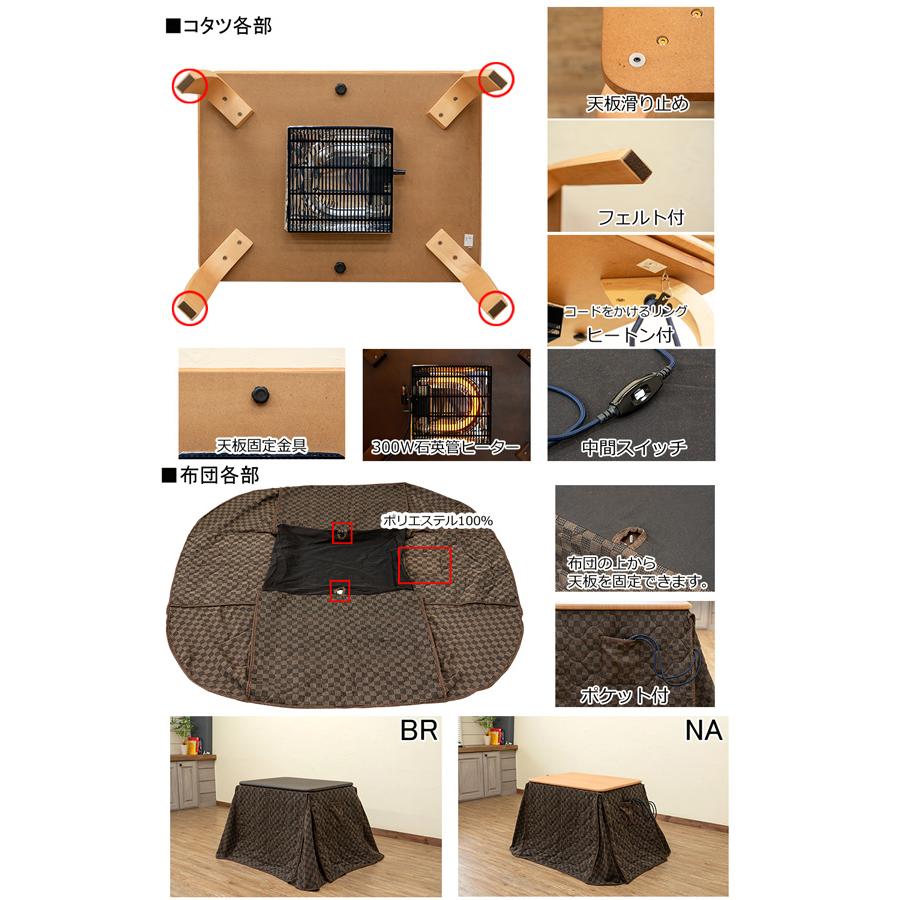 ■コタツ各部

天板滑り止め

フェルト付

コードをかけるリング
ヒートン付

天板固定金具

300W石英管ヒーター

中間スイッチ

■布団各部

ポリエステル100%

布団の上から
天板を固定できます。

ポケット付

BR

NA