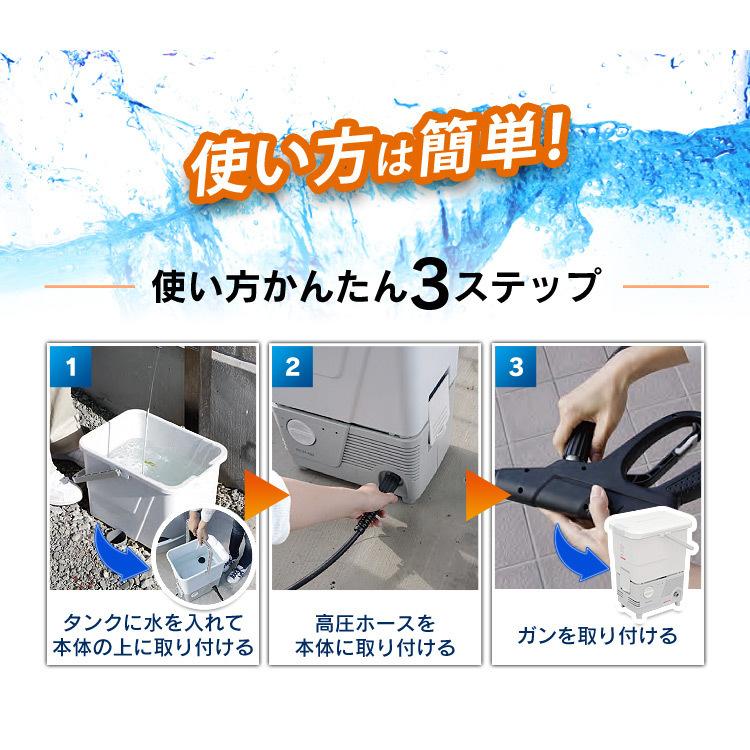 使い方は簡単!

使い方かんたん3ステップ

1

タンクに水を入れて本体の上に取り付ける

2

高圧ホースを本体に取り付ける

3

ガンを取り付ける