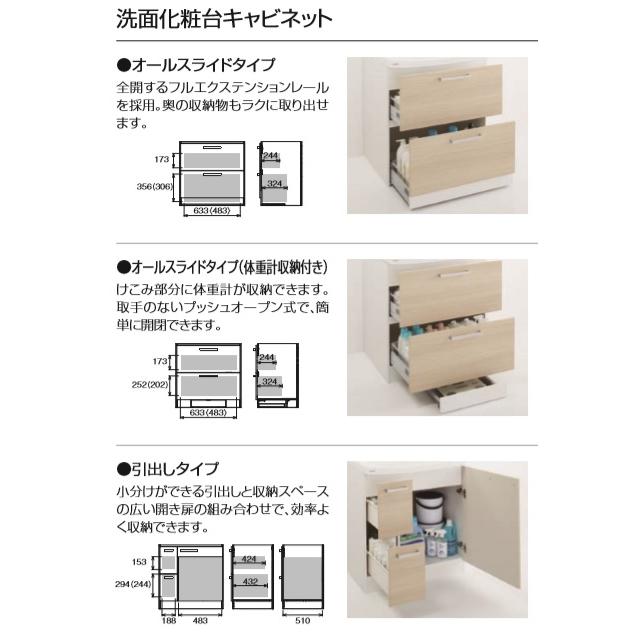 洗面化粧台キャビネット

●オールスライドタイプ

全開するフルエクステンションレールを採用。奥の収納物もラクに取り出せます。

173
356(306)
633(483)
244
324

●オールスライドタイプ(体重計収納付き)

けこみ部分に体重計が収納できます。取手のないプッシュオープン式で、簡単に開閉できます。

173
252(202)
633(483)
244
324

●引出しタイプ

小分けができる引出しと収納スペースの広い開き扉の組み合わせで、効率よく収納できます。

153
294(244)
188
483
424
432
510