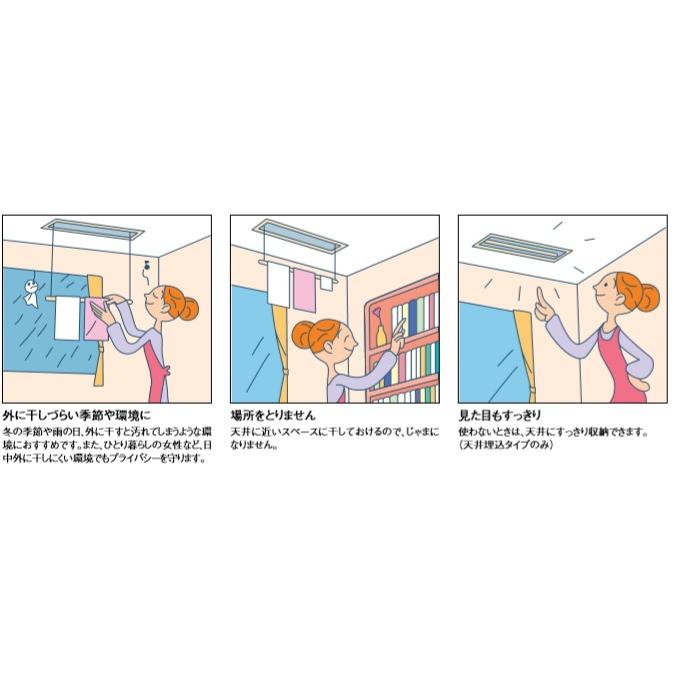 外に干しづらい季節や環境に
冬の季節や雨の日、外に干すと汚れてしまうような環境におすすめです。また、ひとり暮らしの女性など、日中外に干しにくい環境でもプライバシーを守ります。

場所をとりません
天井に近いスペースに干しておけるので、じゃまになりません。

見た目もすっきり
使わないときは、天井にすっきり収納できます。（天井埋込タイプのみ）