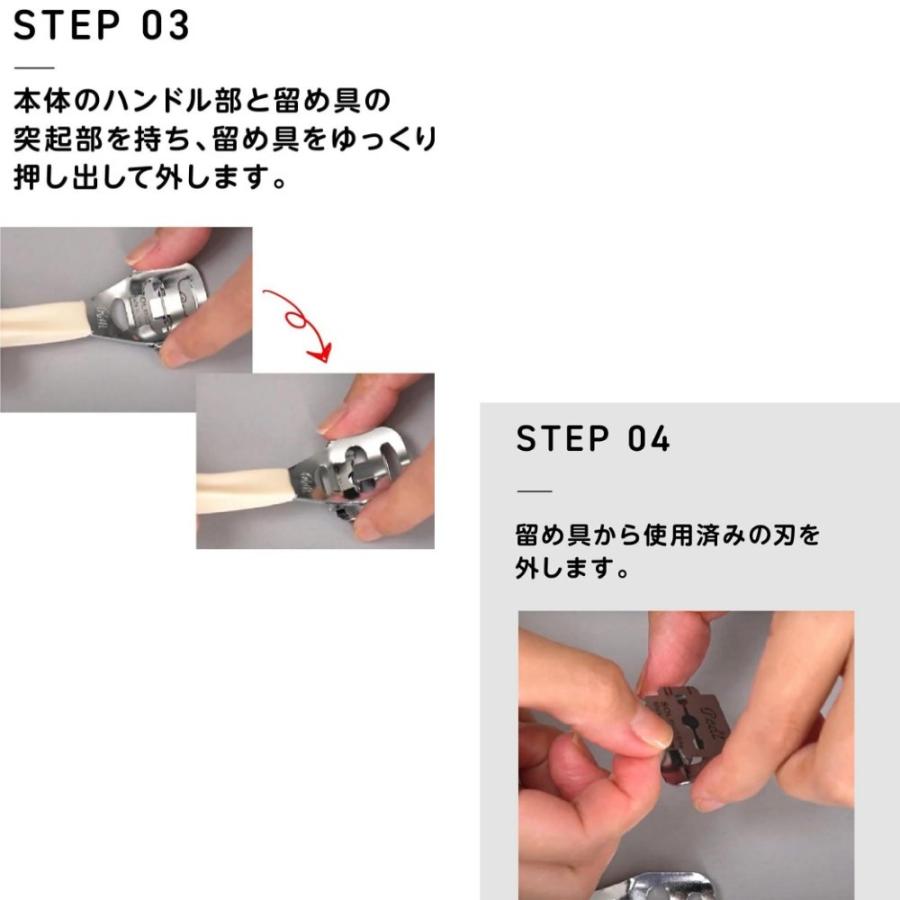 STEP 03

本体のハンドル部と留め具の突起部を持ち、留め具をゆっくり押し出して外します。

STEP 04

留め具から使用済みの刃を外します。