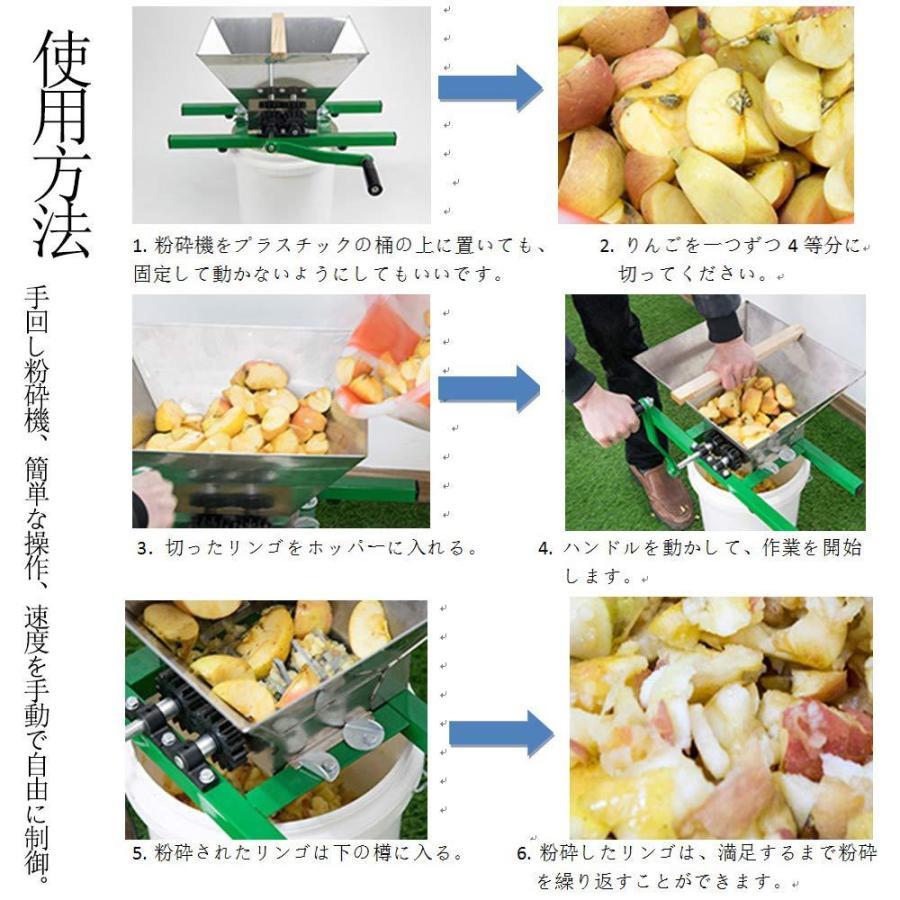 使用方法

手回し粉砕機、簡単な操作、速度を手動で自由に制御。

1. 粉砕機をプラスチックの桶の上に置いても、固定して動かないようにしてもいいです。

2. りんごを一つずつ 4 等分に切ってください。

3. 切ったリンゴをホッパーに入れる。

4. ハンドルを動かして、作業を開始します。

5. 粉砕されたリンゴは下の樽に入る。

6. 粉砕したリンゴは、満足するまで粉砕を繰り返すことができます。