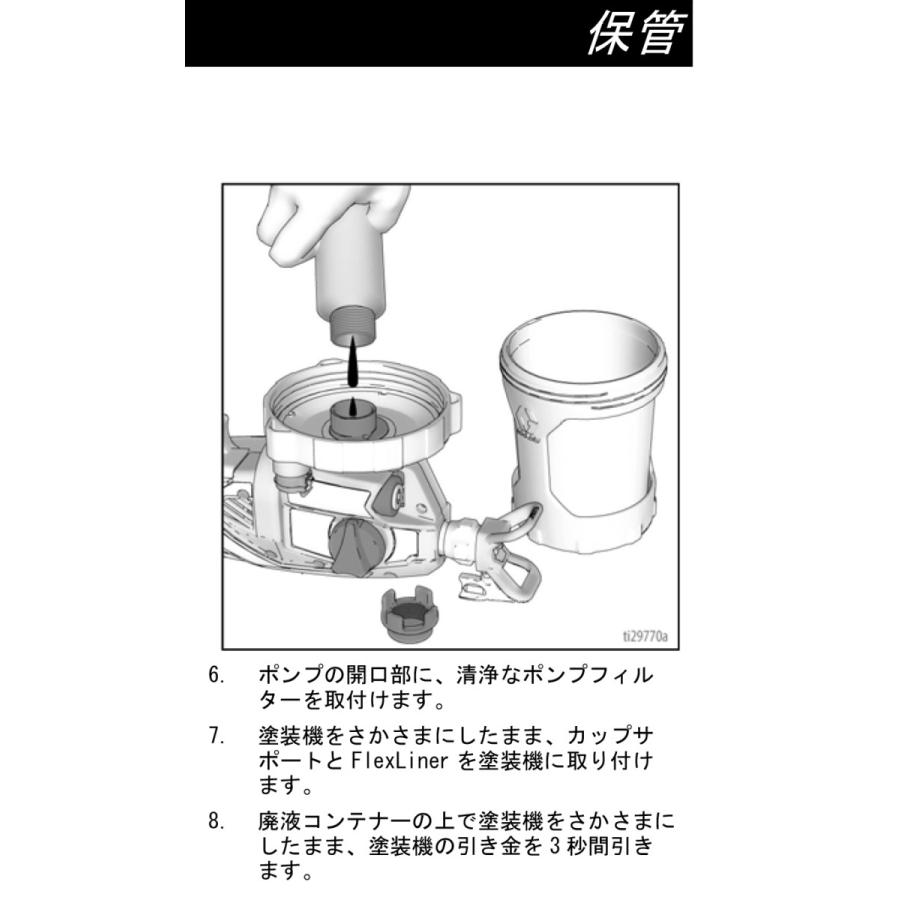 保管

ti29770a

6. ポンプの開口部に、清浄なポンプフィルターを取付けます。

7. 塗装機をさかさまにしたまま、カップサポートと FlexLiner を塗装機に取り付けます。

8. 廃液コンテナーの上で塗装機をさかさまにしたまま、塗装機の引き金を 3 秒間引きます。