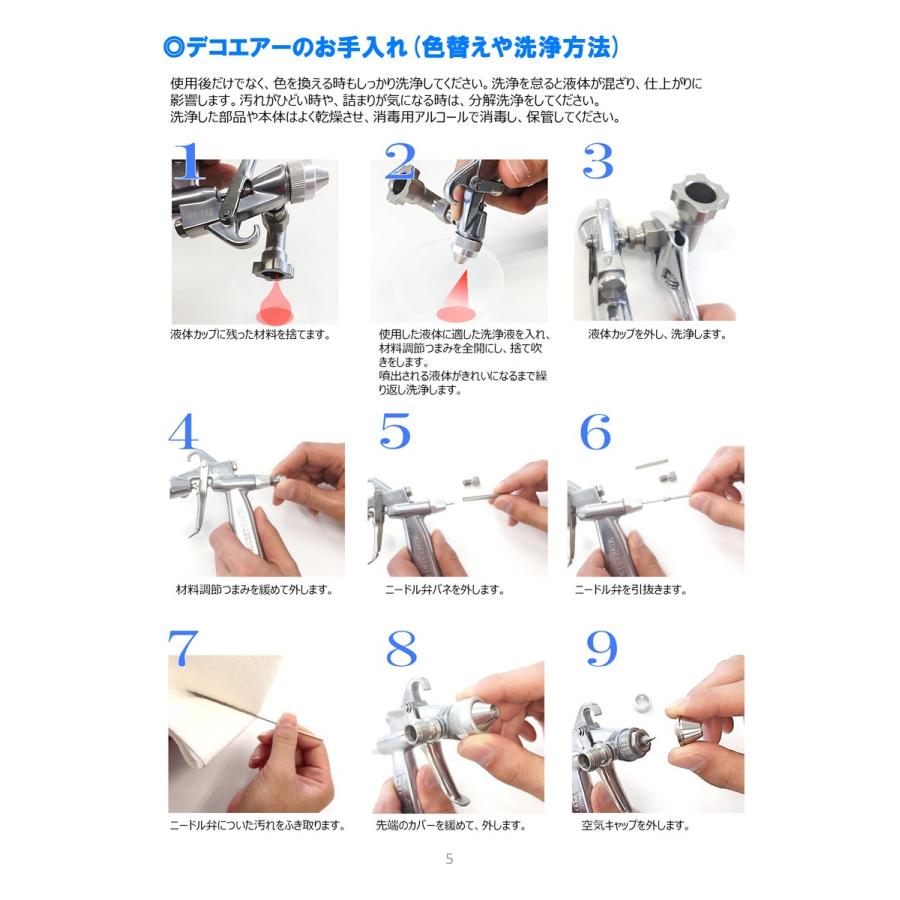 ◎デコエアーのお手入れ（色替えや洗浄方法）

使用後だけでなく、色を換える時もしっかり洗浄してください。洗浄を怠ると液体が混ざり、仕上がりに影響します。汚れがひどい時や、詰まりが気になる時は、分解洗浄をしてください。
洗浄した部品や本体はよく乾燥させ、消毒用アルコールで消毒し、保管してください。

1

液体カップに残った材料を捨てます。

2

使用した液体に適した洗浄液を入れ、材料調節つまみを全開にし、捨て吹きをします。
噴出される液体がきれいになるまで繰り返し洗浄します。

3

液体カップを外し、洗浄します。

4

材料調節つまみを緩めて外します。

5

ニードル弁バネを外します。

6

ニードル弁を引抜きます。

7

ニードル弁についた汚れをふき取ります。

8

先端のカバーを緩めて、外します。

9

空気キャップを外します。

5