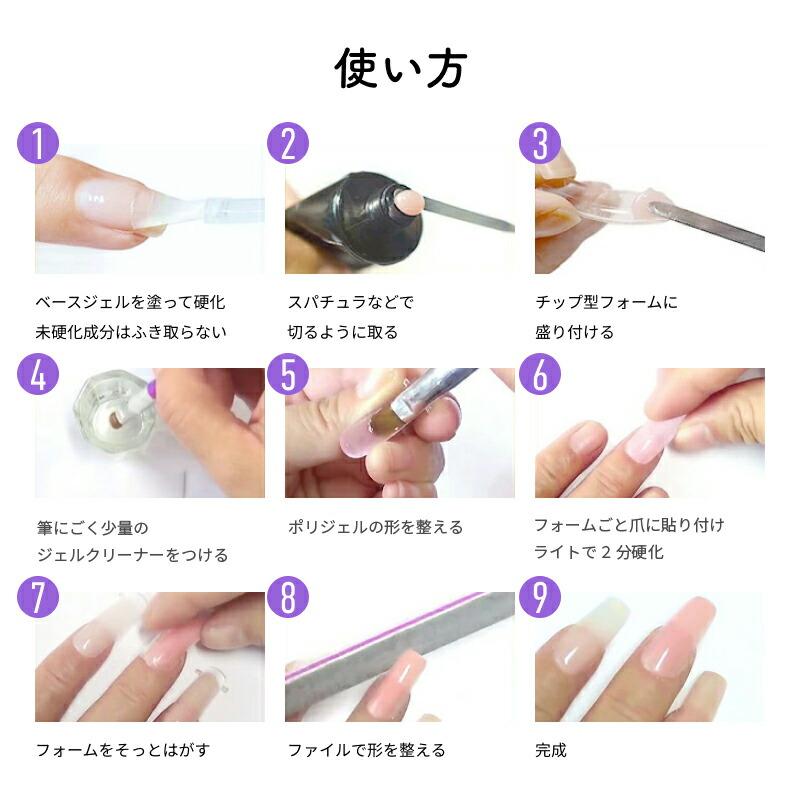 使い方

1

ベースジェルを塗って硬化
未硬化成分はふき取らない

2

スパチュラなどで
切るように取る

3

チップ型フォームに
盛り付ける

4

筆にごく少量の
ジェルクリーナーをつける

5

ポリジェルの形を整える

6

フォームごと爪に貼り付け
ライトで2分硬化

7

フォームをそっとはがす

8

ファイルで形を整える

9

完成