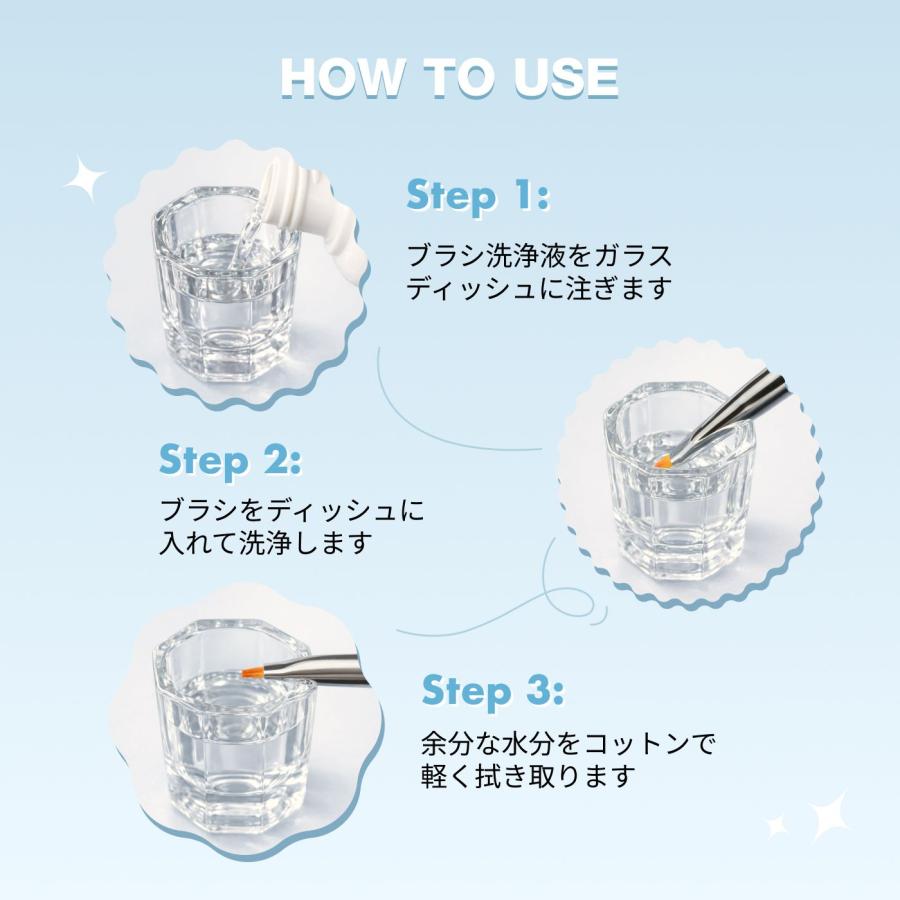 HOW TO USE

Step 1:

ブラシ洗浄液をガラスディッシュに注ぎます

Step 2:

ブラシをディッシュに入れて洗浄します

Step 3:

余分な水分をコットンで軽く拭き取ります