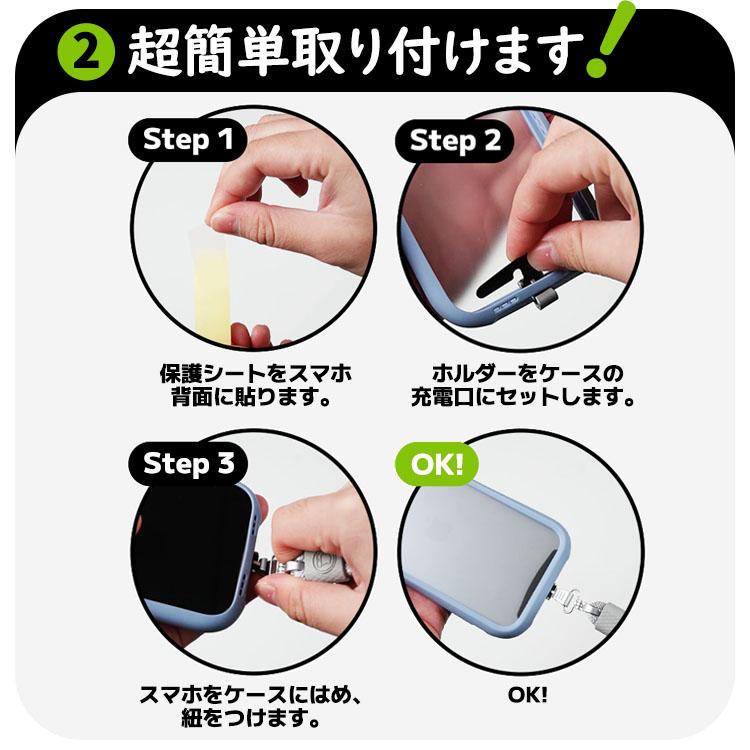 2 超簡単取り付けます!

Step 1

保護シートをスマホ背面に貼ります。

Step 2

ホルダーをケースの充電口にセットします。

Step 3

スマホをケースにはめ、紐をつけます。

OK!

OK!