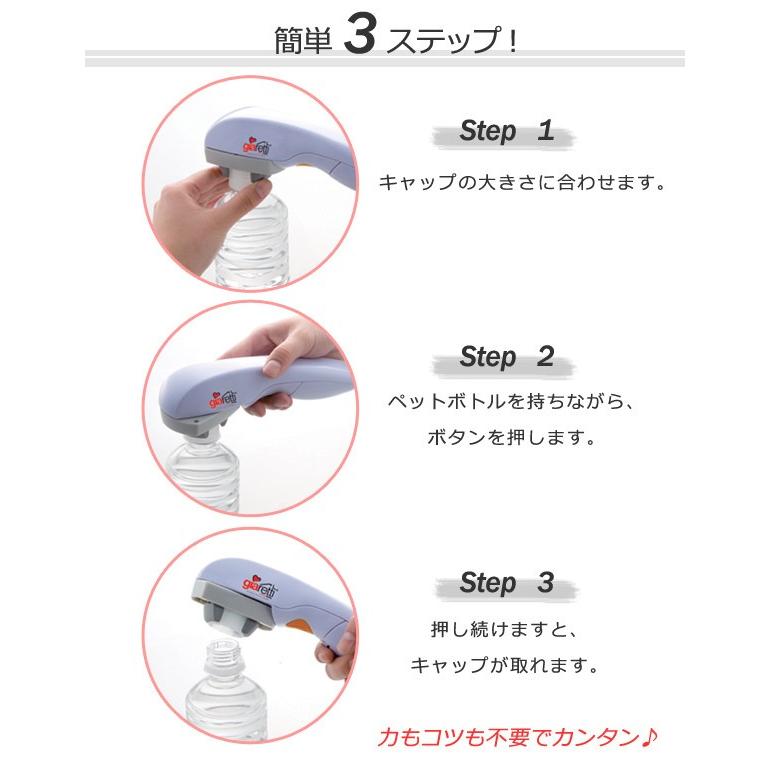 簡単 3 ステップ！

giaretti

Step 1

キャップの大きさに合わせます。

giaretti

Step 2

ペットボトルを持ちながら、

ボタンを押します。

giaretti

Step 3

押し続けますと、

キャップが取れます。

力もコツも不要でカンタン♪