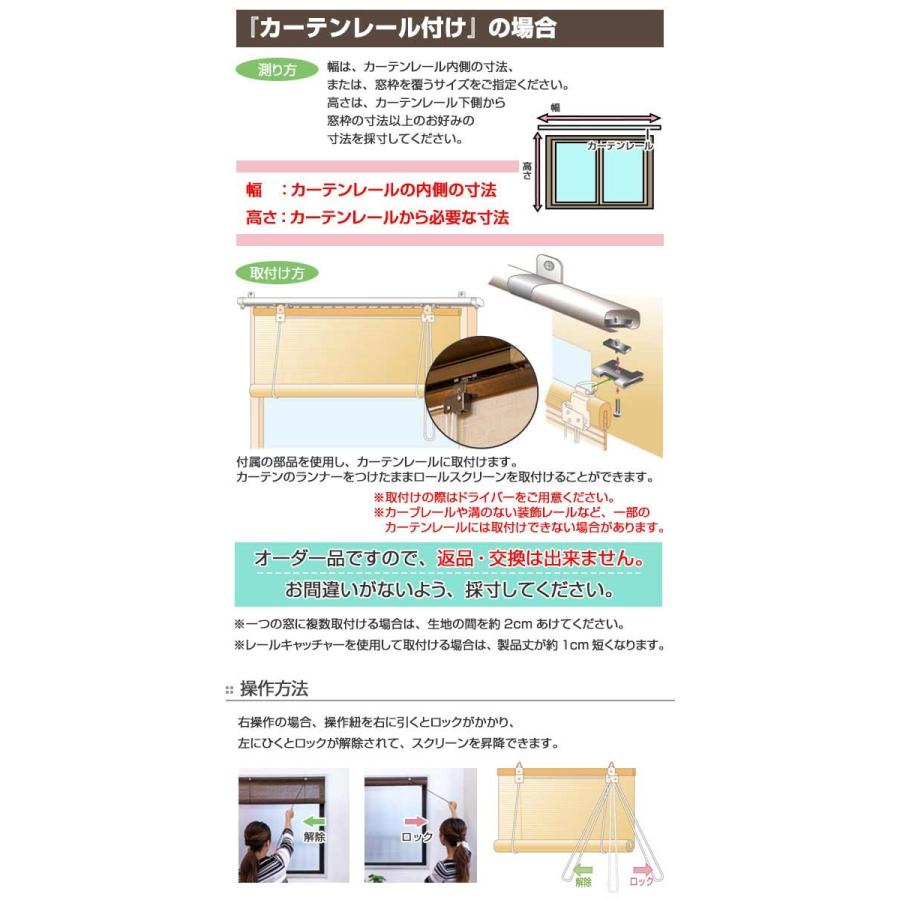 『カーテンレール付け』の場合

測り方
幅は、カーテンレール内側の寸法、または、窓枠を覆うサイズをご指定ください。
高さは、カーテンレール下側から窓枠の寸法以上のお好みの寸法を採寸してください。

幅
カーテンレール
高さ

幅　：カーテンレールの内側の寸法
高さ：カーテンレールから必要な寸法

取付け方

付属の部品を使用し、カーテンレールに取付けます。
カーテンのランナーをつけたままロールスクリーンを取付けることができます。

※取付けの際はドライバーをご用意ください。
※カーブレールや溝のない装飾レールなど、一部のカーテンレールには取付けできない場合があります。

オーダー品ですので、返品・交換は出来ません。
お間違いがないよう、採寸してください。

※一つの窓に複数取付ける場合は、生地の間を約 2cm あけてください。
※レールキャッチャーを使用して取付ける場合は、製品丈が約 1cm 短くなります。

操作方法

右操作の場合、操作紐を右に引くとロックがかかり、
左にひくとロックが解除されて、スクリーンを昇降できます。

解除
ロック
解除
ロック