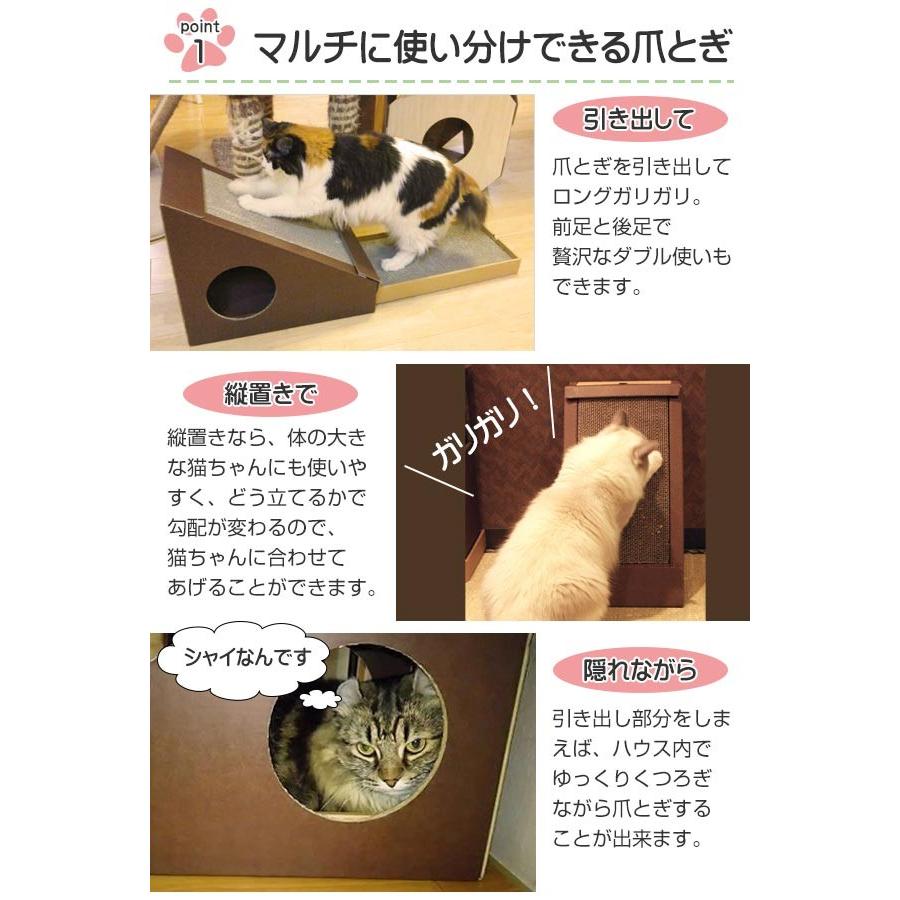 point 1

マルチに使い分けできる爪とぎ

引き出して

爪とぎを引き出してロングガリガリ。前足と後足で贅沢なダブル使いもできます。

縦置きで

縦置きなら、体の大きな猫ちゃんにも使いやすく、どう立てるかで勾配が変わるので、猫ちゃんに合わせてあげることができます。

ガリガリ！

シャイなんです

隠れながら

引き出し部分をしまえば、ハウス内でゆっくりくつろぎながら爪とぎすることが出来ます。