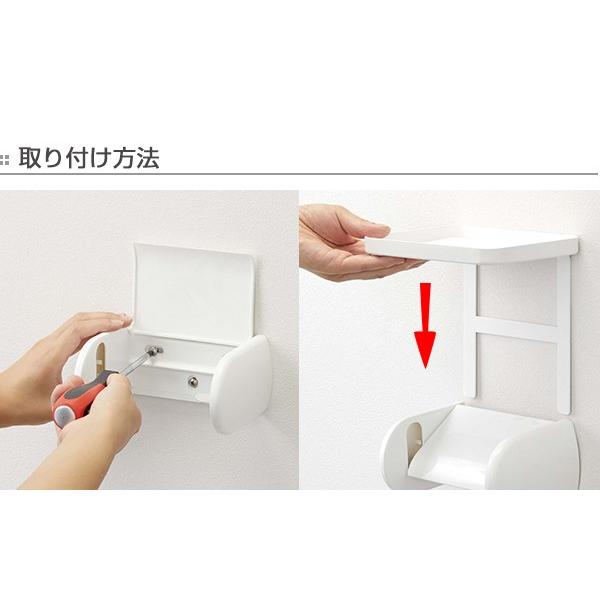 取り付け方法