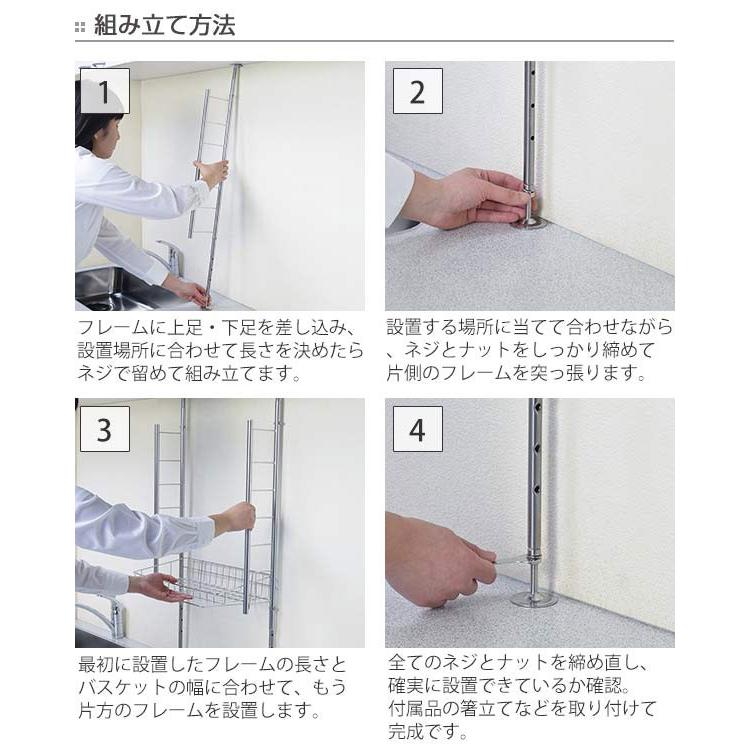 組み立て方法

1

フレームに上足・下足を差し込み、設置場所に合わせて長さを決めたらネジで留めて組み立てます。

2

設置する場所に当てて合わせながら、ネジとナットをしっかり締めて片側のフレームを突っ張ります。

3

最初に設置したフレームの長さとバスケットの幅に合わせて、もう片方のフレームを設置します。

4

全てのネジとナットを締め直し、確実に設置できているか確認。付属品の箸立てなどを取り付けて完成です。