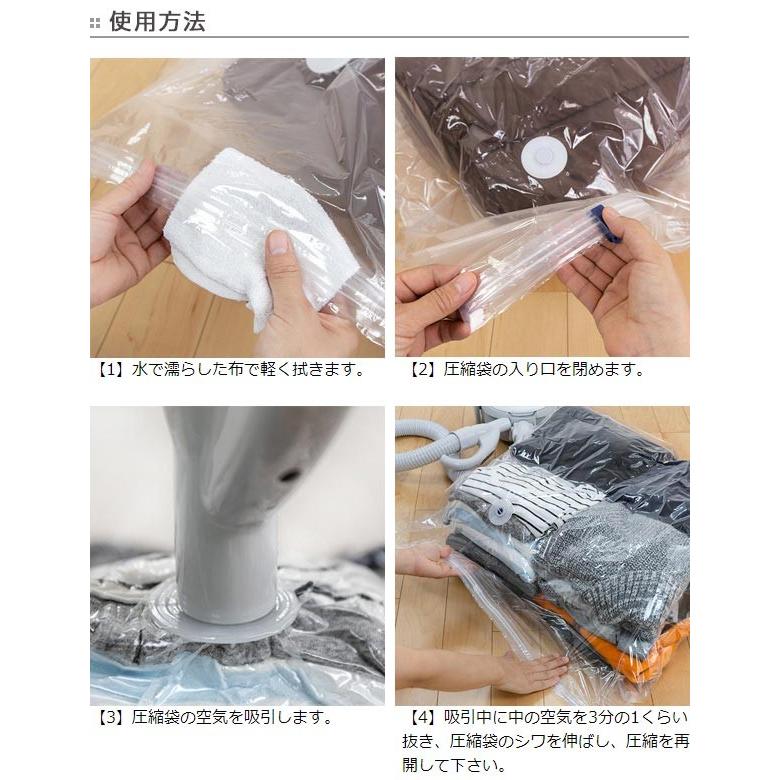 使用方法

【1】水で濡らした布で軽く拭きます。

【2】圧縮袋の入り口を閉めます。

【3】圧縮袋の空気を吸引します。

【4】吸引中に中の空気を3分の1くらい抜き、圧縮袋のシワを伸ばし、圧縮を再開して下さい。