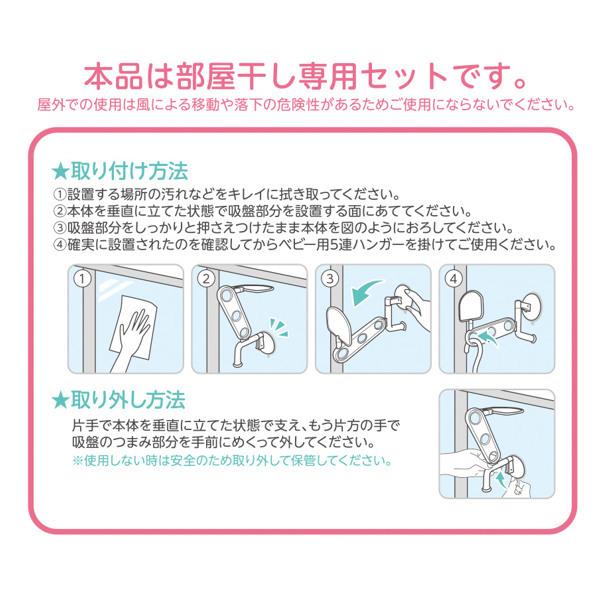 本品は部屋干し専用セットです。
屋外での使用は風による移動や落下の危険性があるためご使用にならないでください。

★取り付け方法
①設置する場所の汚れなどをキレイに拭き取ってください。
②本体を垂直に立てた状態で吸盤部分を設置する面にあててください。
③吸盤部分をしっかりと押さえつけたまま本体を図のようにおろしてください。
④確実に設置されたのを確認してからベビー用5連ハンガーを掛けてご使用ください。

①
②
③
④

★取り外し方法
片手で本体を垂直に立てた状態で支え、もう片方の手で吸盤のつまみ部分を手前にめくって外してください。
※使用しない時は安全のため取り外して保管してください。