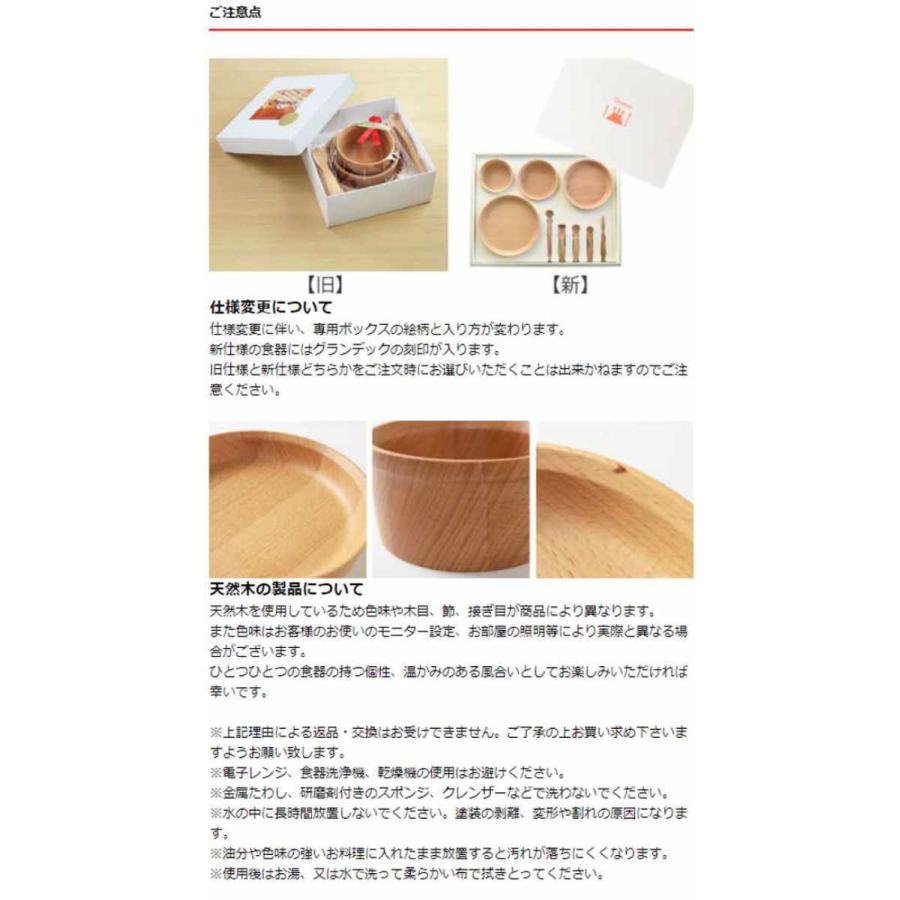 ご注意点

【旧】

【新】

仕様変更について

仕様変更に伴い、専用ボックスの絵柄と入り方が変わります。
新仕様の食器にはグランデックの刻印が入ります。
旧仕様と新仕様どちらかをご注文時にお選びいただくことは出来かねますのでご注意ください。

天然木の製品について

天然木を使用しているため色味や木目、節、接ぎ目が商品により異なります。
また色味はお客様のお使いのモニター設定、お部屋の照明等により実際と異なる場合がございます。
ひとつひとつの食器の持つ個性、温かみのある風合いとしてお楽しみいただければ幸いです。

※上記理由による返品・交換はお受けできません。ご了承の上お買い求め下さいますようお願い致します。
※電子レンジ、食器洗浄機、乾燥機の使用はお避けください。
※金属たわし、研磨剤付きのスポンジ、クレンザーなどで洗わないでください。
※水の中に長時間放置しないでください。塗装の剥離、変形や割れの原因になります。
※油分や色味の強いお料理に入れたまま放置すると汚れが落ちにくくなります。
※使用後はお湯、又は水で洗って柔らかい布で拭きとってください。