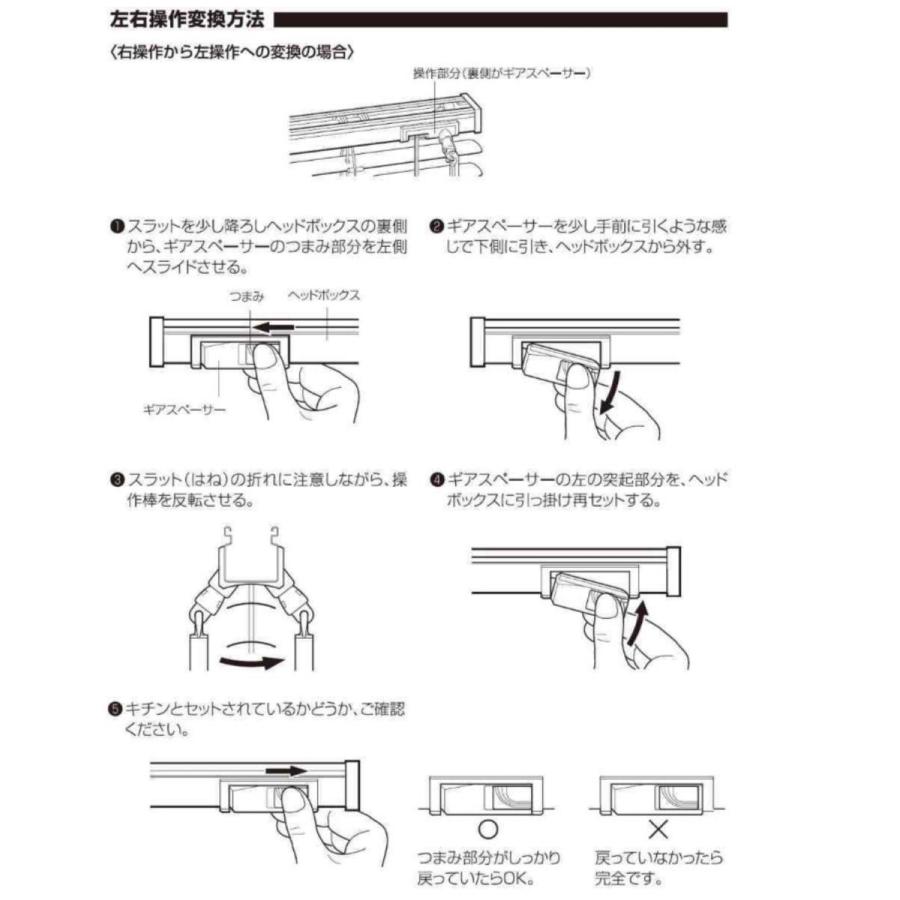 左右操作変換方法

〈右操作から左操作への変換の場合〉

操作部分（裏側がギアスペーサー）

❶スラットを少し降ろしヘッドボックスの裏側から、ギアスペーサーのつまみ部分を左側へスライドさせる。

つまみ
ヘッドボックス
ギアスペーサー

❷ギアスペーサーを少し手前に引くような感じで下側に引き、ヘッドボックスから外す。

❸スラット（はね）の折れに注意しながら、操作棒を反転させる。

❹ギアスペーサーの左の突起部分を、ヘッドボックスに引っ掛け再セットする。

❺キチンとセットされているかどうか、ご確認ください。

○
つまみ部分がしっかり戻っていたらOK。

×
戻っていなかったら完全です。