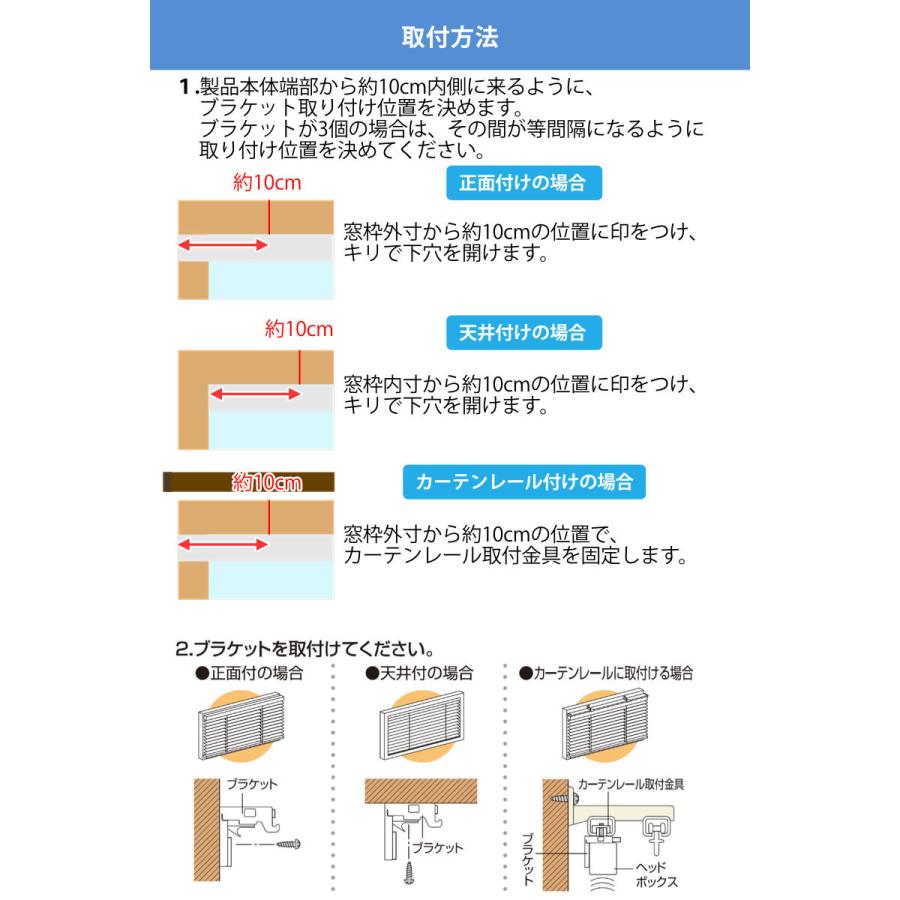 取付方法

1.製品本体端部から約10cm内側に来るように、ブラケット取り付け位置を決めます。ブラケットが3個の場合は、その間が等間隔になるように取り付け位置を決めてください。

約10cm

正面付けの場合

窓枠外寸から約10cmの位置に印をつけ、キリで下穴を開けます。

約10cm

天井付けの場合

窓枠内寸から約10cmの位置に印をつけ、キリで下穴を開けます。

約10cm

カーテンレール付けの場合

窓枠外寸から約10cmの位置で、カーテンレール取付金具を固定します。

2.ブラケットを取付けてください。

●正面付の場合

ブラケット

●天井付の場合

ブラケット

●カーテンレールに取付ける場合

カーテンレール取付金具

ブラケット

ヘッドボックス