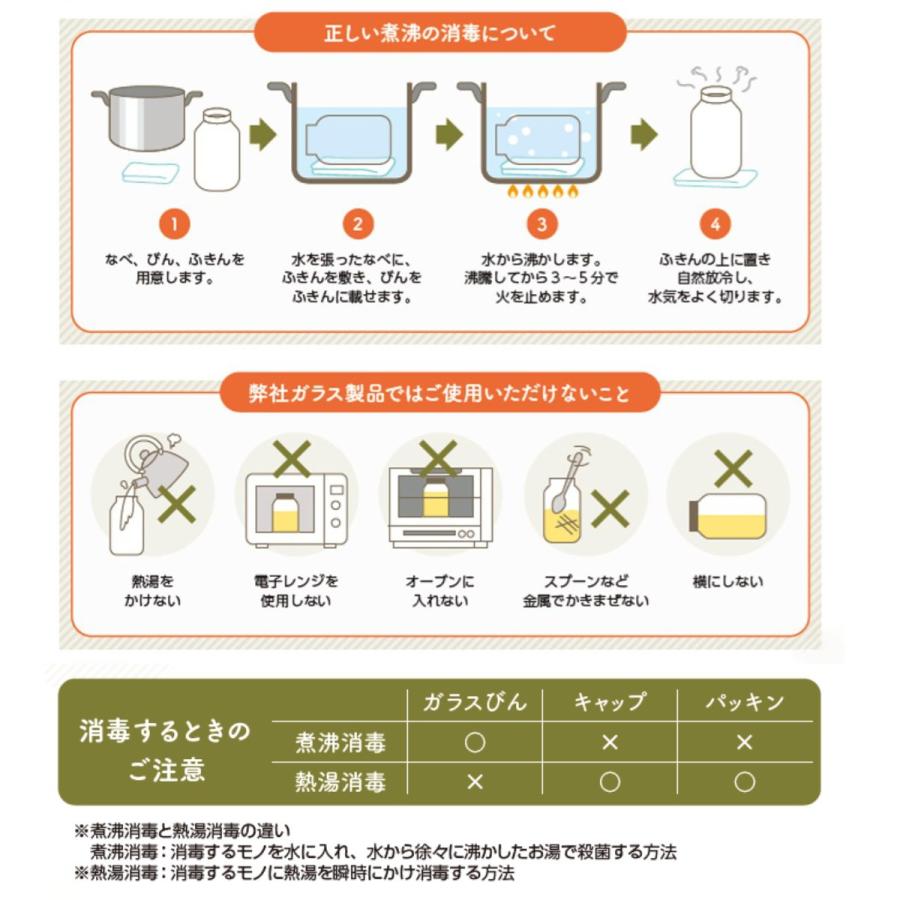 正しい煮沸の消毒について

1
なべ、びん、ふきんを用意します。

2
水を張ったなべに、ふきんを敷き、びんをふきんに載せます。

3
水から沸かします。沸騰してから３～５分で火を止めます。

4
ふきんの上に置き自然放冷し、水気をよく切ります。

弊社ガラス製品ではご使用いただけないこと

熱湯をかけない

電子レンジを使用しない

オーブンに入れない

スプーンなど金属でかきまぜない

横にしない

消毒するときのご注意

| | ガラスびん | キャップ | パッキン |
|---|---|---|---|
| 煮沸消毒 | ○ | × | × |
| 熱湯消毒 | × | ○ | ○ |

※煮沸消毒と熱湯消毒の違い
煮沸消毒：消毒するモノを水に入れ、水から徐々に沸かしたお湯で殺菌する方法
※熱湯消毒：消毒するモノに熱湯を瞬時にかけ消毒する方法