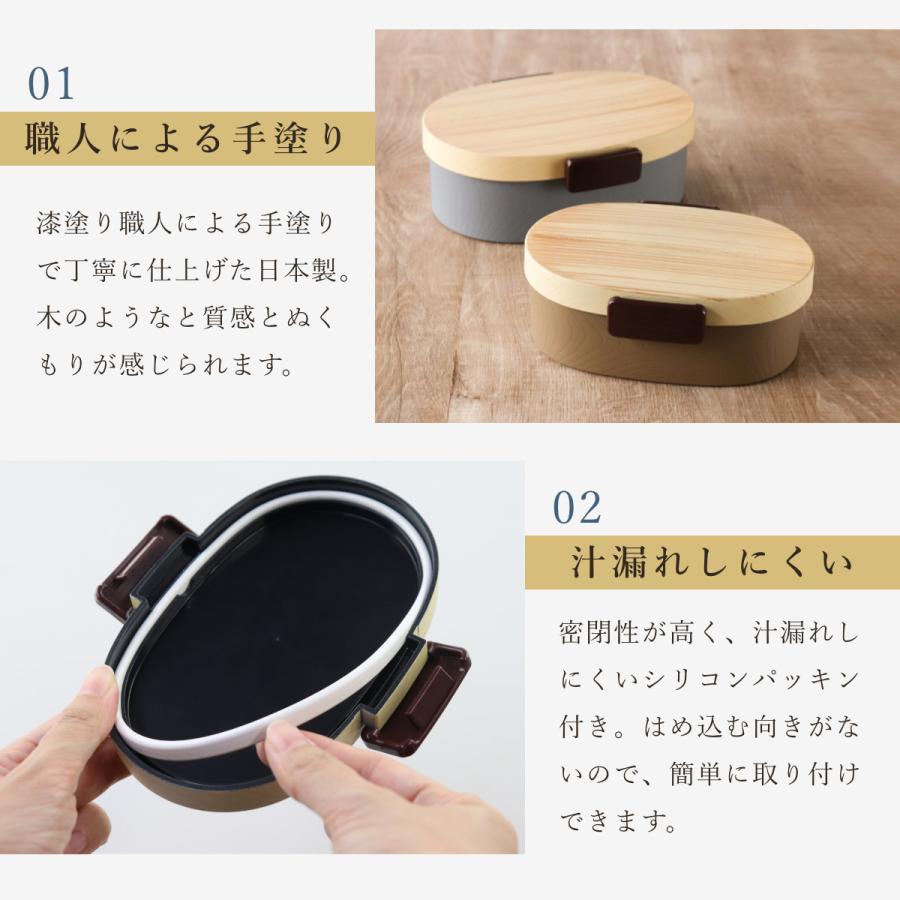 01

職人による手塗り

漆塗り職人による手塗りで丁寧に仕上げた日本製。木のようなと質感とぬくもりが感じられます。

02

汁漏れしにくい

密閉性が高く、汁漏れしにくいシリコンパッキン付き。はめ込む向きがないので、簡単に取り付けできます。