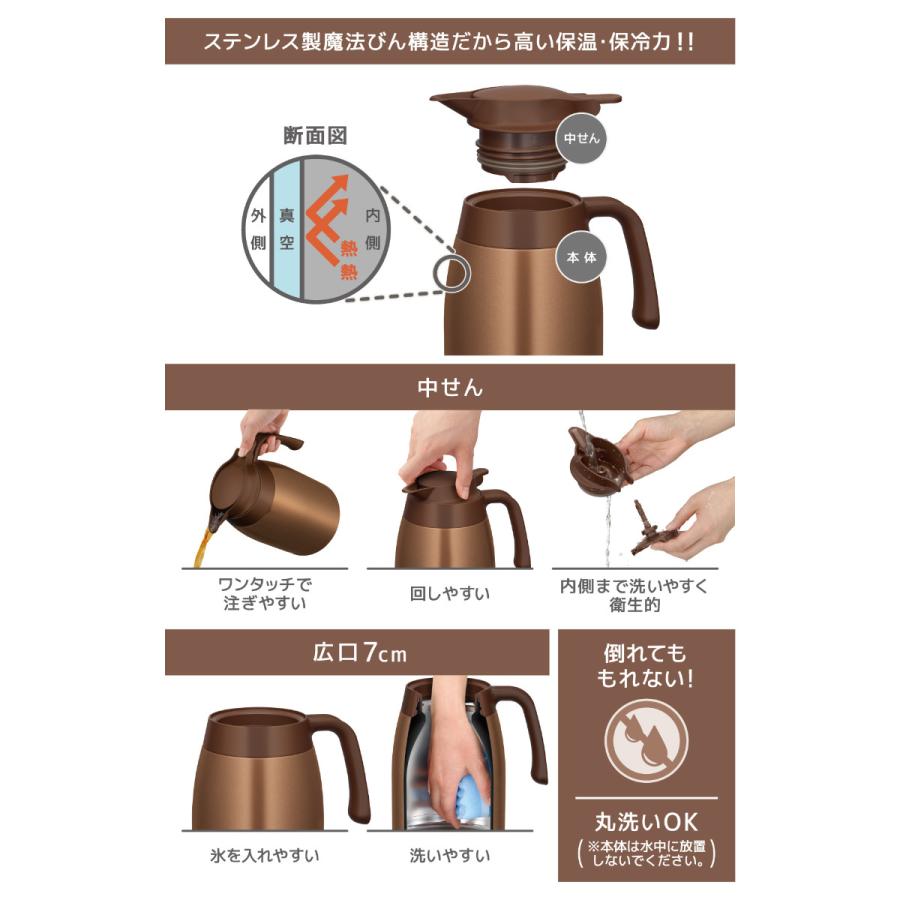 ステンレス製魔法びん構造だから高い保温・保冷力!!

断面図

外側 真空 内側

熱 熱

中せん

本体

中せん

ワンタッチで注ぎやすい

回しやすい

内側まで洗いやすく衛生的

広口7cm

氷を入れやすい

洗いやすい

倒れてももれない!

丸洗いOK

(※本体は水中に放置しないでください。)