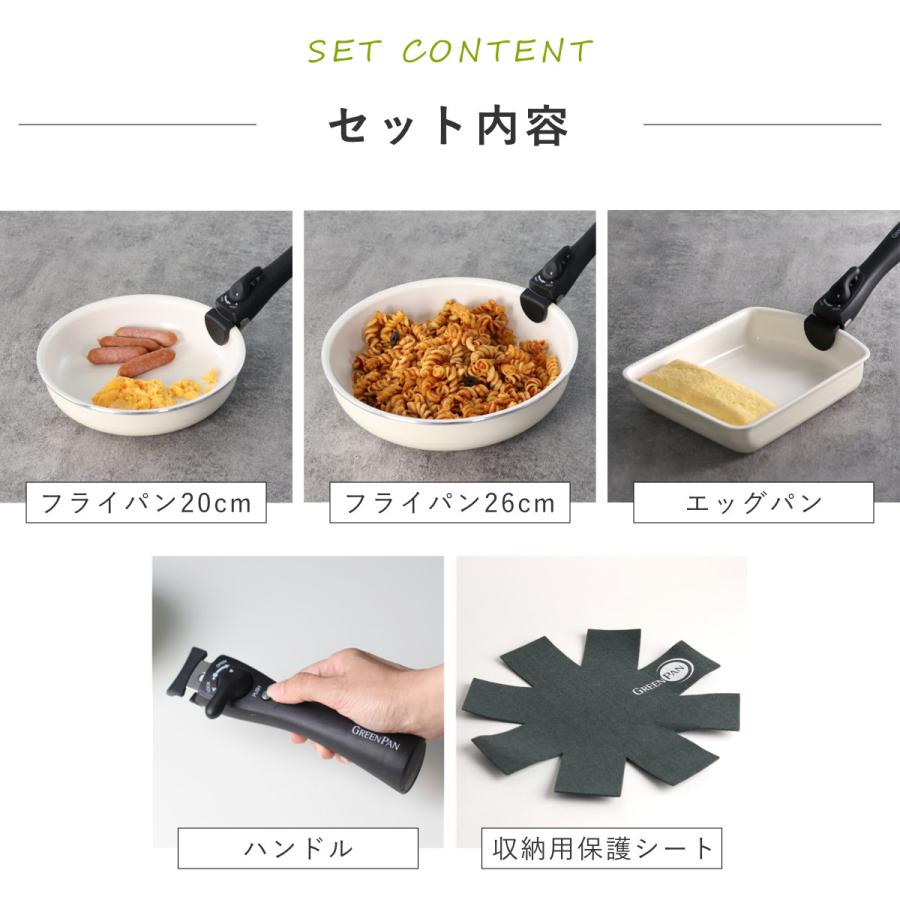 SET CONTENT

セット内容

フライパン20cm

フライパン26cm

エッグパン

GREENPAN

ハンドル

GREENPAN

収納用保護シート