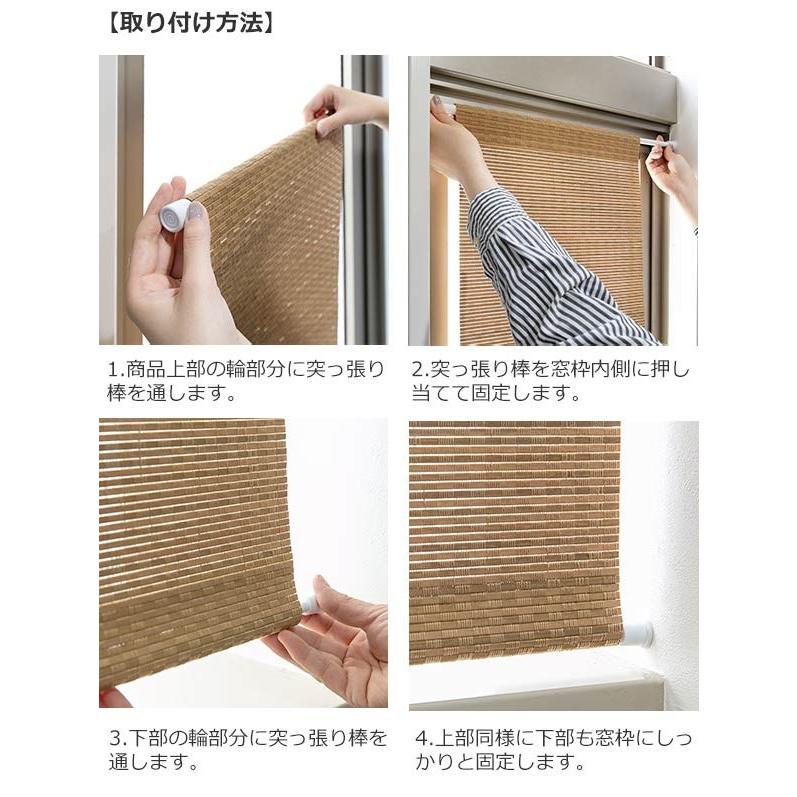 【取り付け方法】

1.商品上部の輪部分に突っ張り棒を通します。

2.突っ張り棒を窓枠内側に押し当てて固定します。

3.下部の輪部分に突っ張り棒を通します。

4.上部同様に下部も窓枠にしっかりと固定します。