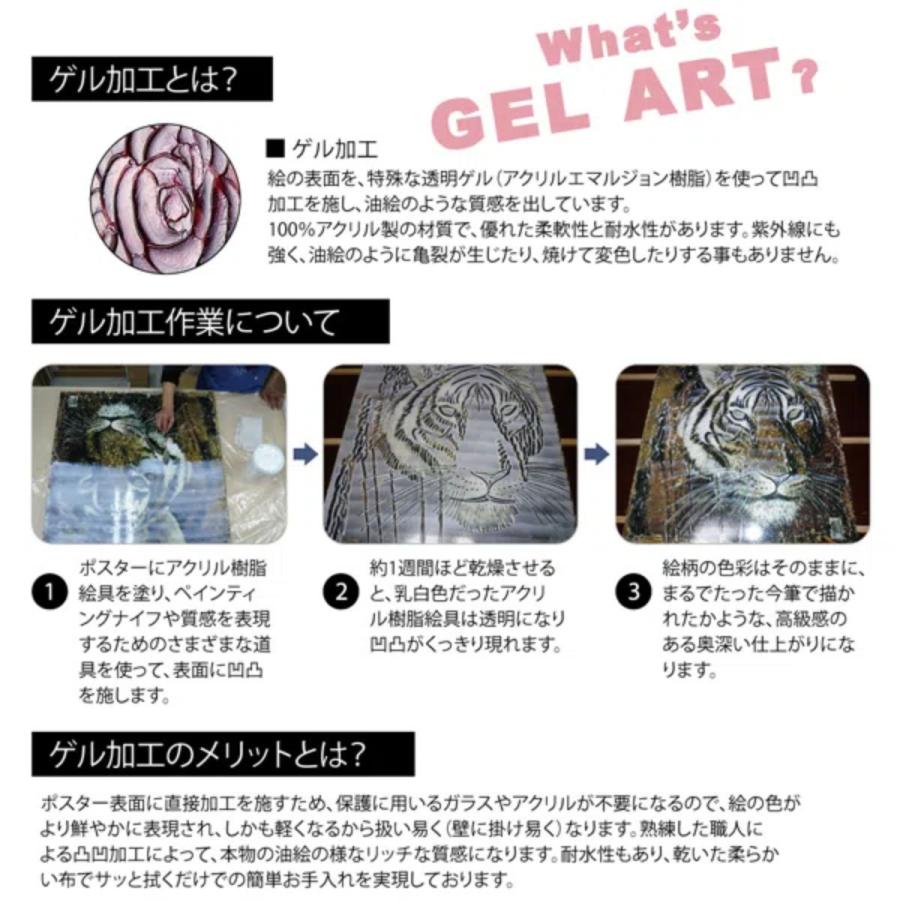 What's GEL ART?

ゲル加工とは?

■ ゲル加工
絵の表面を、特殊な透明ゲル(アクリルエマルジョン樹脂)を使って凹凸加工を施し、油絵のような質感を出しています。
100%アクリル製の材質で、優れた柔軟性と耐水性があります。紫外線にも強く、油絵のように亀裂が生じたり、焼けて変色したりする事もありません。

ゲル加工作業について

1 ポスターにアクリル樹脂絵具を塗り、ペインティングナイフや質感を表現するためのさまざまな道具を使って、表面に凹凸を施します。

2 約1週間ほど乾燥させると、乳白色だったアクリル樹脂絵具は透明になり凹凸がくっきり現れます。

3 絵柄の色彩はそのままに、まるでたった今筆で描かれたかような、高級感のある奥深い仕上がりになります。

ゲル加工のメリットとは?

ポスター表面に直接加工を施すため、保護に用いるガラスやアクリルが不要になるので、絵の色がより鮮やかに表現され、しかも軽くなるから扱い易く(壁に掛け易く)なります。熟練した職人による凸凹加工によって、本物の油絵の様なリッチな質感になります。耐水性もあり、乾いた柔らかい布でサッと拭くだけでの簡単お手入れを実現しております。