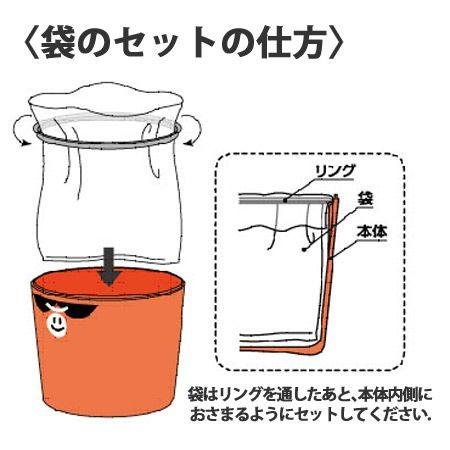 〈袋のセットの仕方〉

リング

袋

本体

袋はリングを通したあと、本体内側におさまるようにセットしてください.