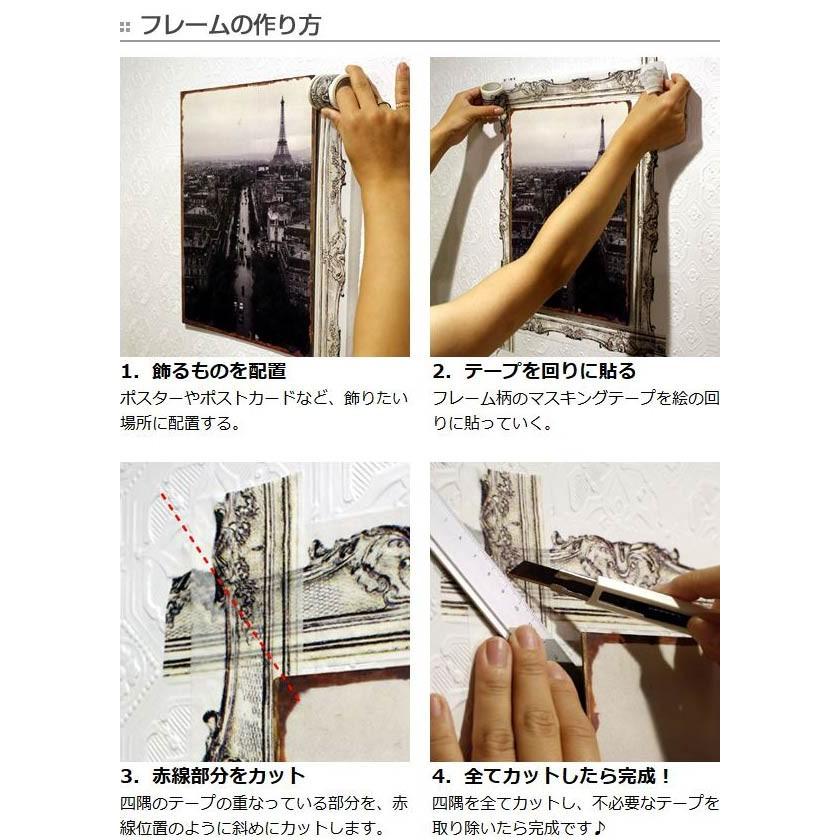 フレームの作り方

1. 飾るものを配置
ポスターやポストカードなど、飾りたい場所に配置する。

2. テープを回りに貼る
フレーム柄のマスキングテープを絵の回りに貼っていく。

3. 赤線部分をカット
四隅のテープの重なっている部分を、赤線位置のように斜めにカットします。

4. 全てカットしたら完成！
四隅を全てカットし、不必要なテープを取り除いたら完成です♪