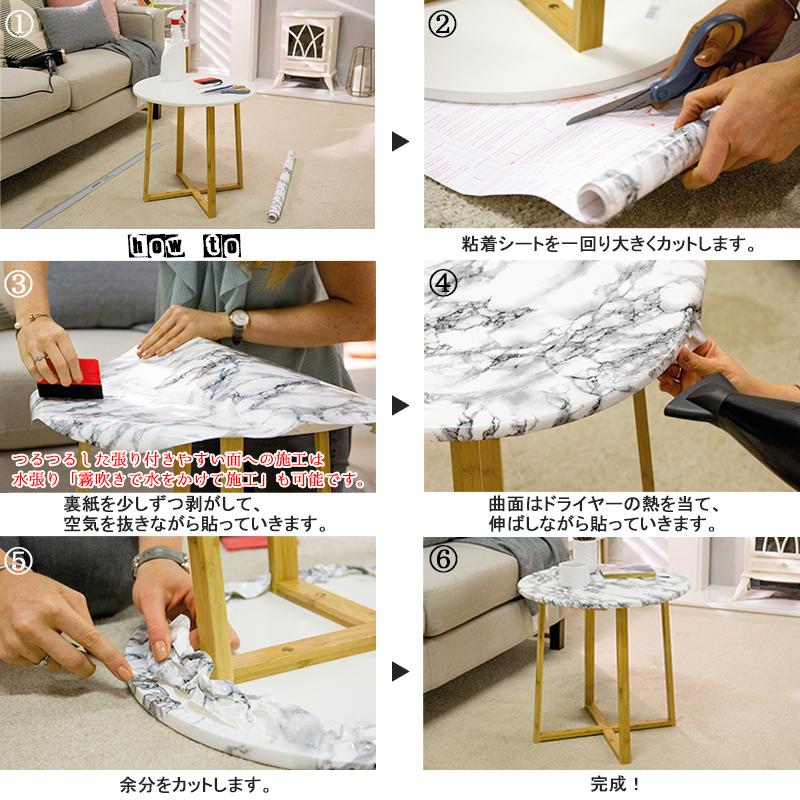 ①

how to

②

粘着シートを一回り大きくカットします。

③

つるつるした張り付きやすい面への施工は
水張り「霧吹きで水をかけて施工」も可能です。

裏紙を少しずつ剥がして、
空気を抜きながら貼っていきます。

④

曲面はドライヤーの熱を当て、
伸ばしながら貼っていきます。

⑤

余分をカットします。

⑥

完成！