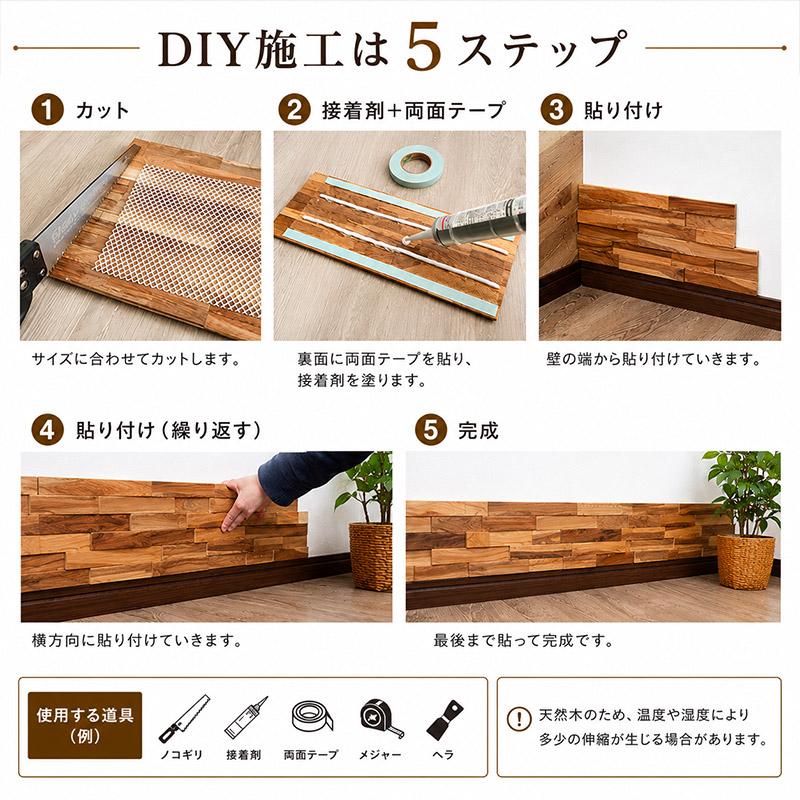 DIY施工は5ステップ

1 カット

サイズに合わせてカットします。

2 接着剤＋両面テープ

裏面に両面テープを貼り、接着剤を塗ります。

3 貼り付け

壁の端から貼り付けていきます。

4 貼り付け（繰り返す）

横方向に貼り付けていきます。

5 完成

最後まで貼って完成です。

使用する道具（例）

ノコギリ　接着剤　両面テープ　メジャー　ヘラ

! 天然木のため、温度や湿度により多少の伸縮が生じる場合があります。