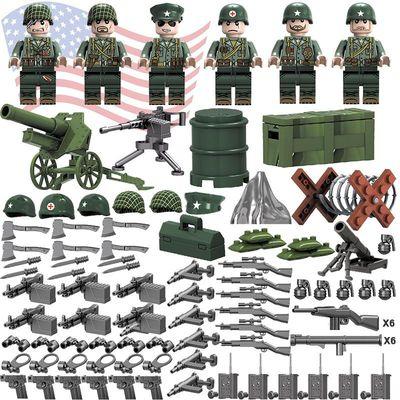 X6
X6