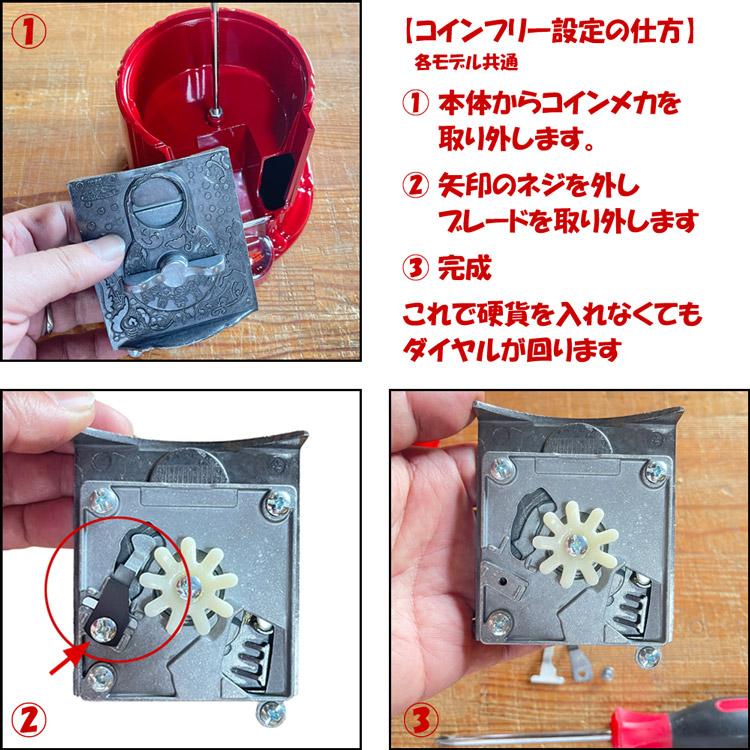 ①

【コインフリー設定の仕方】
各モデル共通

① 本体からコインメカを取り外します。

② 矢印のネジを外しブレードを取り外します

③ 完成

これで硬貨を入れなくてもダイヤルが回ります

②

③