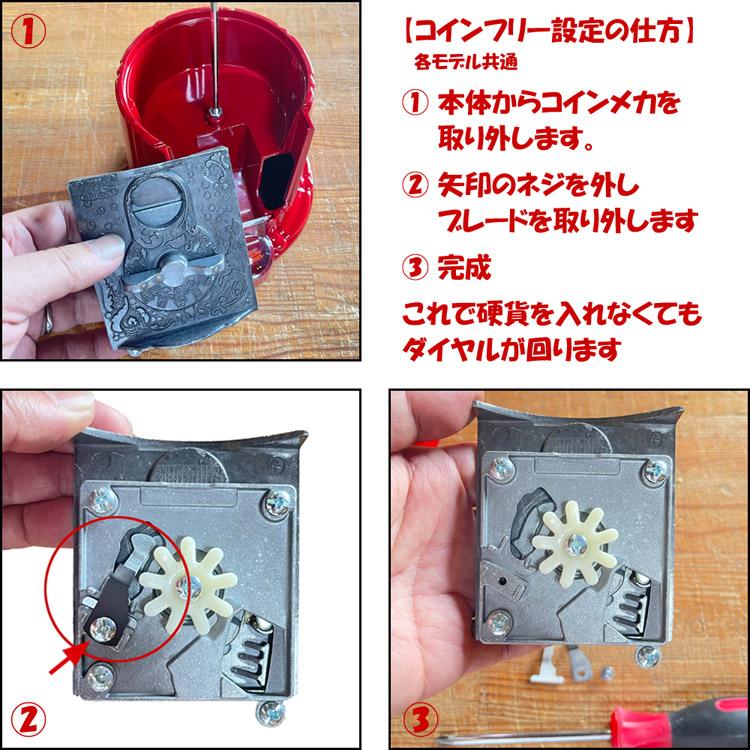 ①

【コインフリー設定の仕方】
各モデル共通

① 本体からコインメカを取り外します。

② 矢印のネジを外しブレードを取り外します

③ 完成

これで硬貨を入れなくてもダイヤルが回ります

②

③