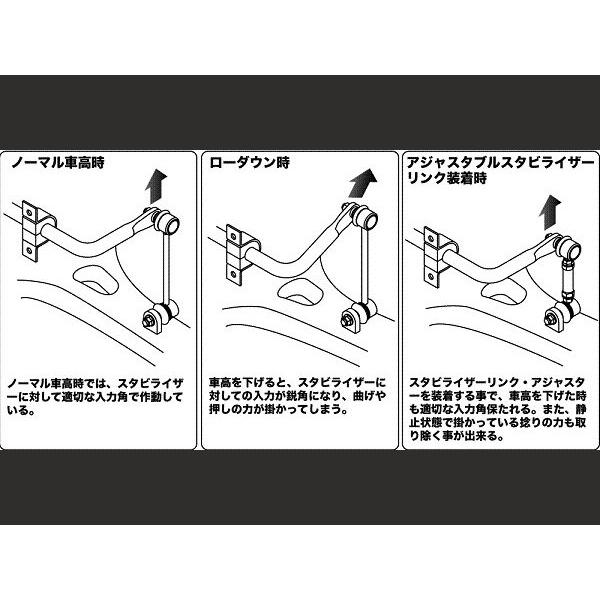 ノーマル車高時

ノーマル車高時では、スタビライザーに対して適切な入力角で作動している。

ローダウン時

車高を下げると、スタビライザーに対しての入力が鋭角になり、曲げや押しの力が掛かってしまう。

アジャスタブルスタビライザーリンク装着時

スタビライザーリンク・アジャスターを装着する事で、車高を下げた時も適切な入力角保たれる。また、静止状態で掛かっている捻りの力も取り除く事が出来る。