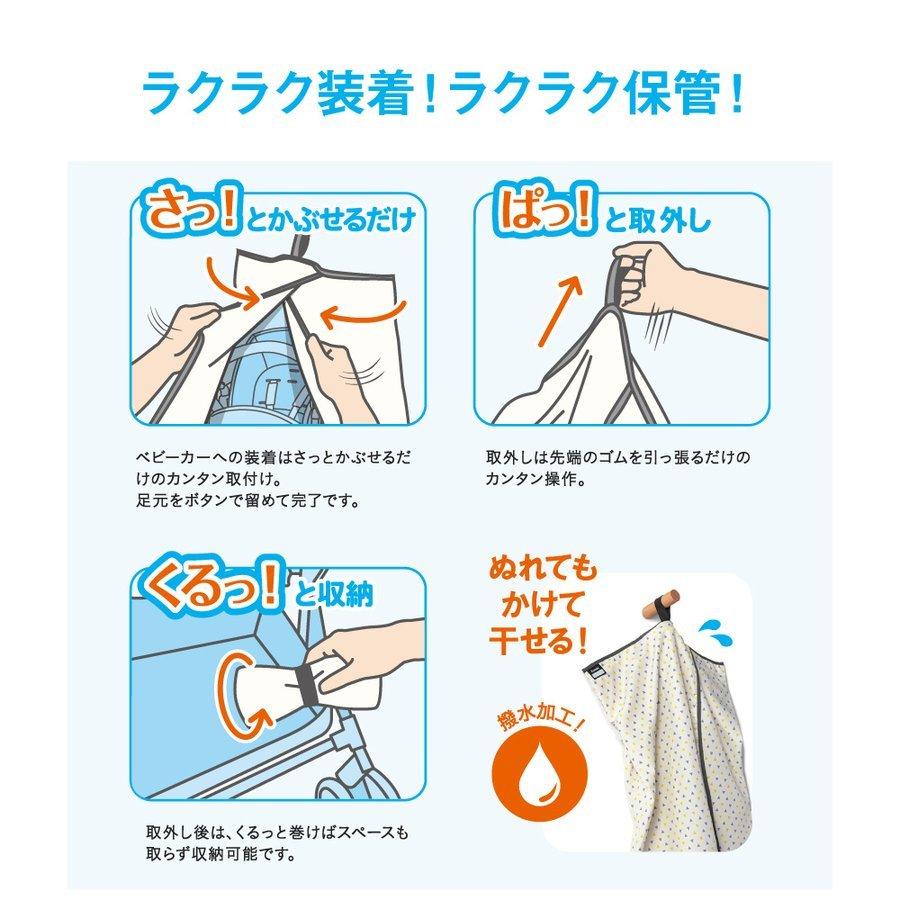 ラクラク装着！ラクラク保管！

さっ！とかぶせるだけ

ベビーカーへの装着はさっとかぶせるだけのカンタン取付け。
足元をボタンで留めて完了です。

ぱっ！と取外し

取外しは先端のゴムを引っ張るだけのカンタン操作。

くるっ！と収納

取外し後は、くるっと巻けばスペースも取らず収納可能です。

ぬれてもかけて干せる！

撥水加工！