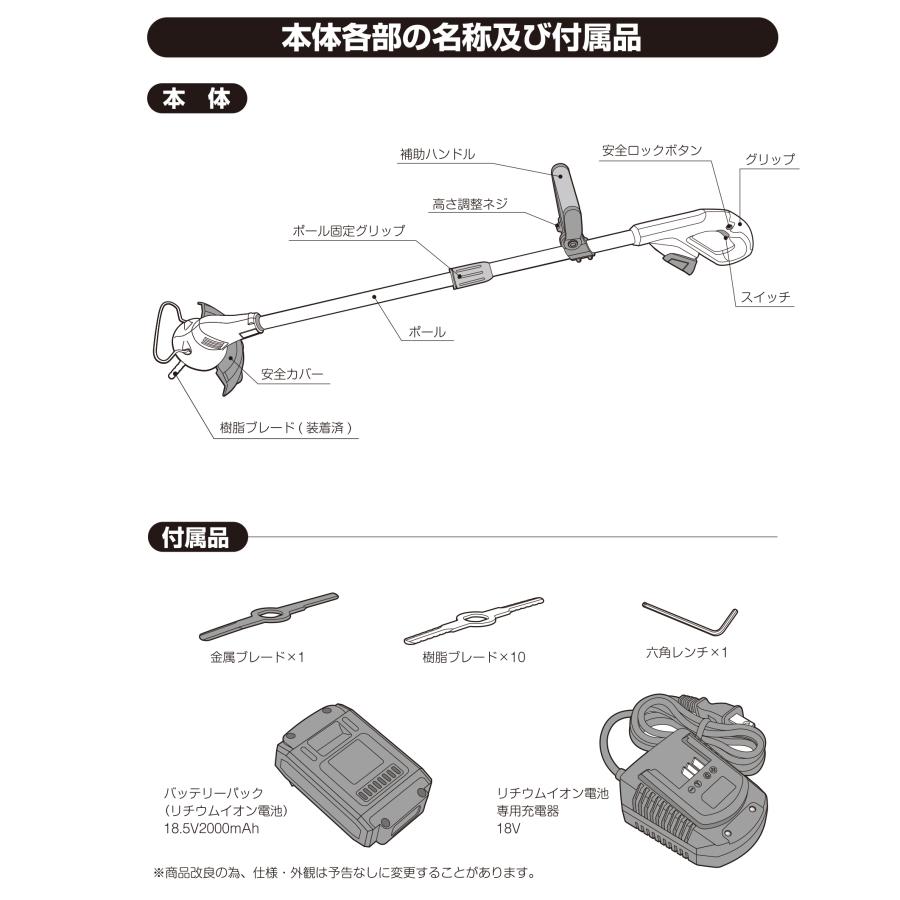 本体各部の名称及び付属品

本 体

補助ハンドル

安全ロックボタン

グリップ

高さ調整ネジ

ポール固定グリップ

スイッチ

ポール

安全カバー

樹脂ブレード（装着済）

付属品

金属ブレード×1

樹脂ブレード×10

六角レンチ×1

バッテリーパック
（リチウムイオン電池）
18.5V2000mAh

リチウムイオン電池
専用充電器
18V

※商品改良の為、仕様・外観は予告なしに変更することがあります。