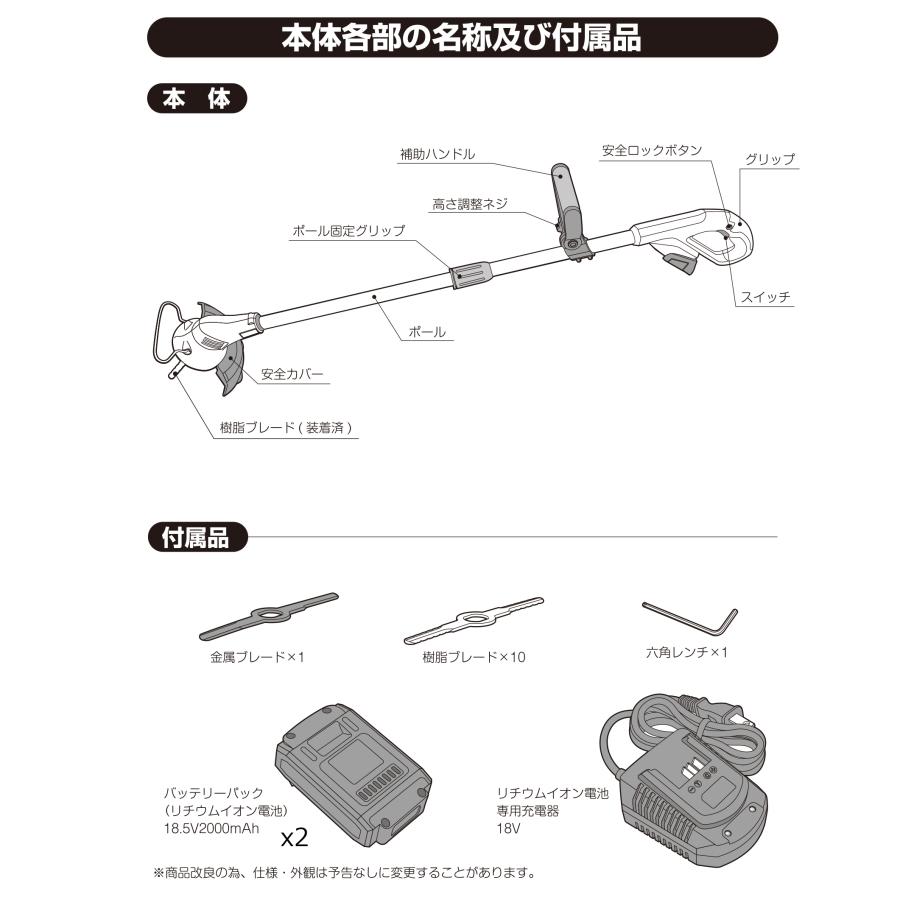 本体各部の名称及び付属品

本　体

補助ハンドル

安全ロックボタン

グリップ

高さ調整ネジ

ポール固定グリップ

スイッチ

ポール

安全カバー

樹脂ブレード（装着済）

付属品

金属ブレード×1

樹脂ブレード×10

六角レンチ×1

バッテリーパック
（リチウムイオン電池）
18.5V2000mAh

x2

リチウムイオン電池
専用充電器
18V

※商品改良の為、仕様・外観は予告なしに変更することがあります。