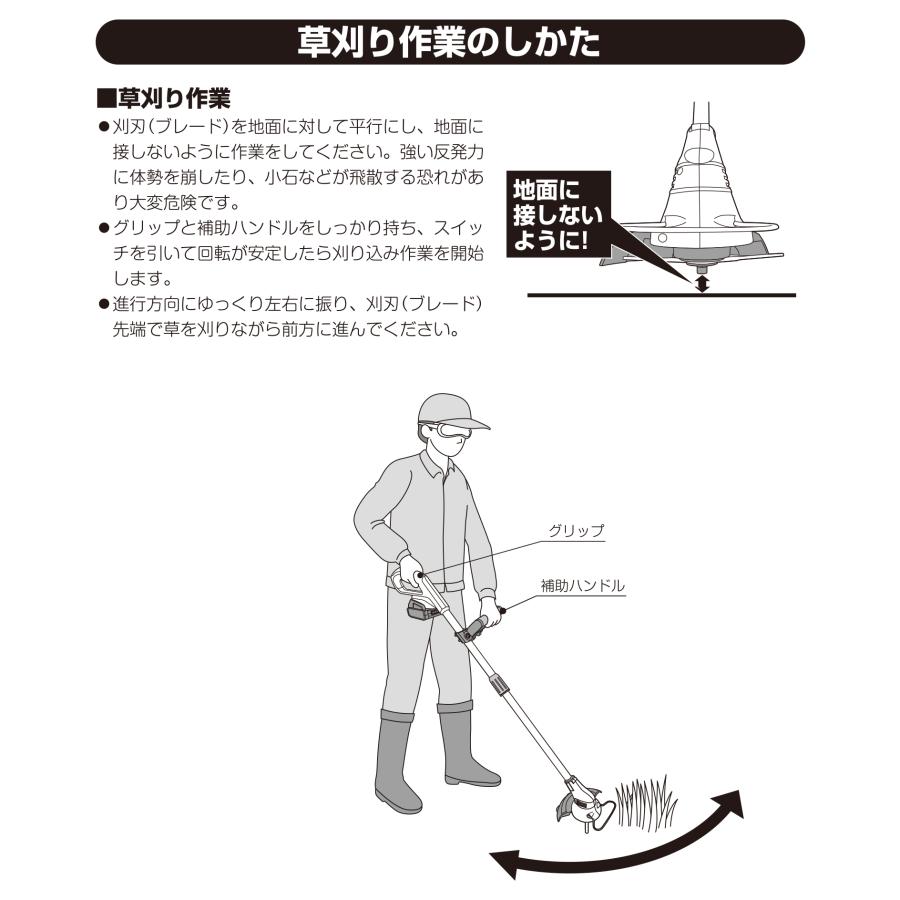 草刈り作業のしかた

■草刈り作業

●刈刃(ブレード)を地面に対して平行にし、地面に接しないように作業をしてください。強い反発力に体勢を崩したり、小石などが飛散する恐れがあり大変危険です。

●グリップと補助ハンドルをしっかり持ち、スイッチを引いて回転が安定したら刈り込み作業を開始します。

●進行方向にゆっくり左右に振り、刈刃(ブレード)先端で草を刈りながら前方に進んでください。

地面に接しないように!

グリップ

補助ハンドル