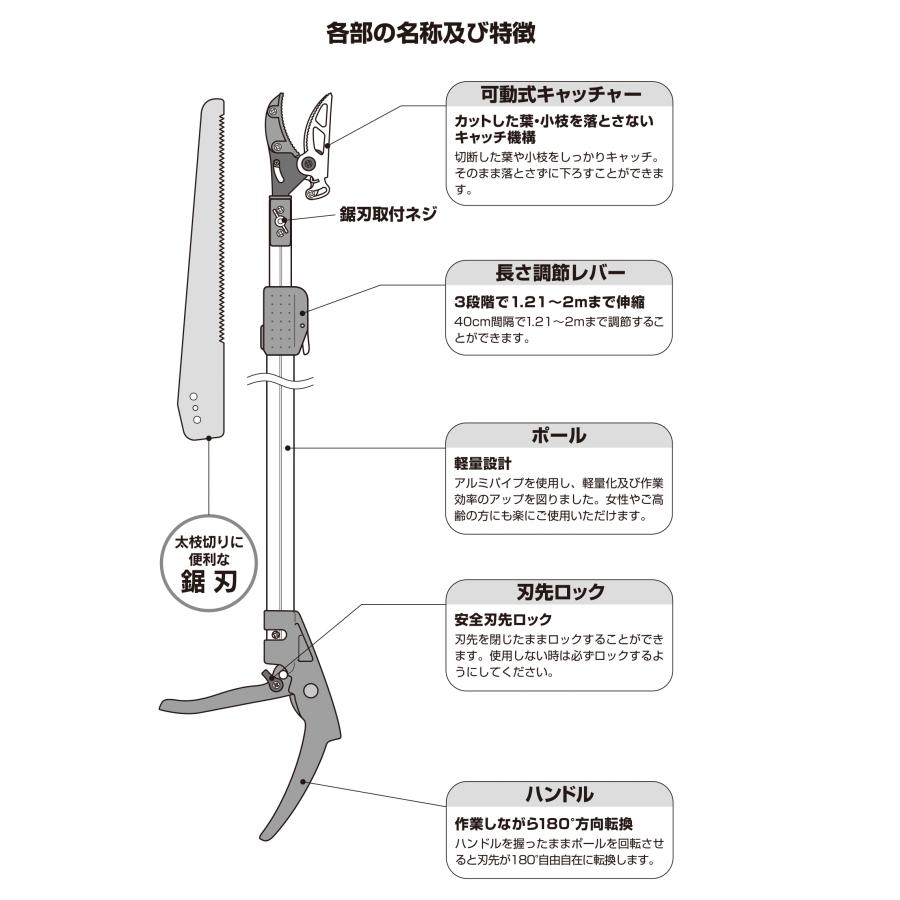 各部の名称及び特徴

可動式キャッチャー

カットした葉・小枝を落とさないキャッチ機構

切断した葉や小枝をしっかりキャッチ。そのまま落とさずに下ろすことができます。

鋸刃取付ネジ

長さ調節レバー

3段階で1.21～2mまで伸縮

40cm間隔で1.21～2mまで調節することができます。

ポール

軽量設計

アルミパイプを使用し、軽量化及び作業効率のアップを図りました。女性やご高齢の方にも楽にご使用いただけます。

太枝切りに便利な鋸刃

刃先ロック

安全刃先ロック

刃先を閉じたままロックすることができます。使用しない時は必ずロックするようにしてください。

ハンドル

作業しながら180°方向転換

ハンドルを握ったままポールを回転させると刃先が180°自由自在に転換します。