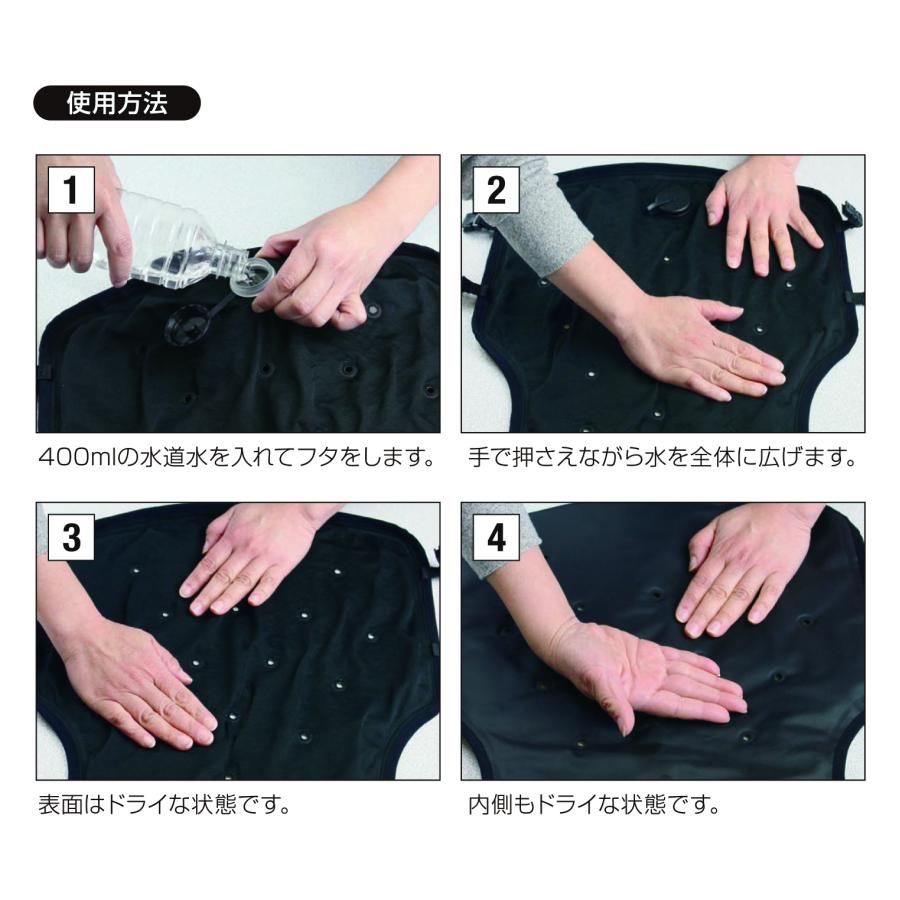 使用方法

1

400mlの水道水を入れてフタをします。

2

手で押さえながら水を全体に広げます。

3

表面はドライな状態です。

4

内側もドライな状態です。