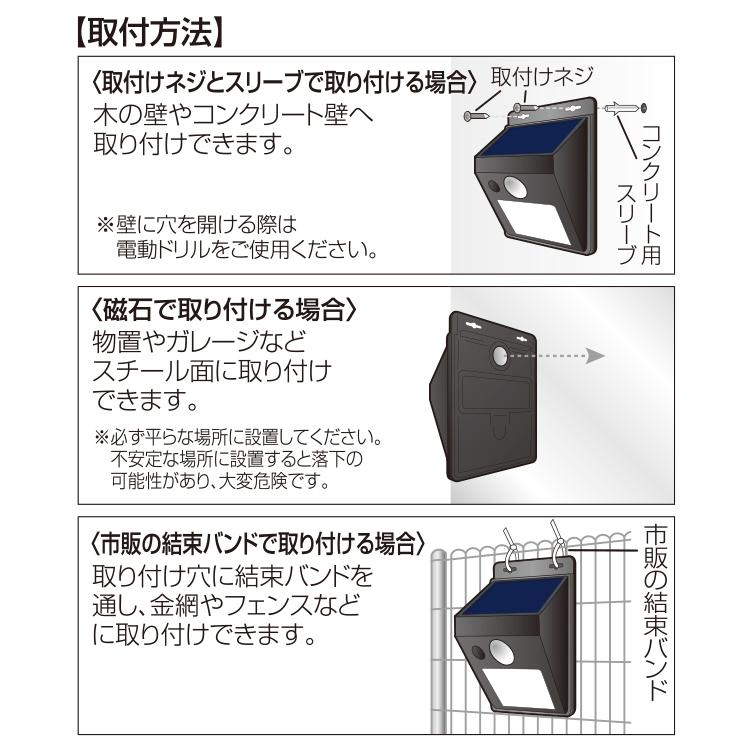 【取付方法】

〈取付けネジとスリーブで取り付ける場合〉
木の壁やコンクリート壁へ取り付けできます。

※壁に穴を開ける際は電動ドリルをご使用ください。

取付けネジ

コンクリート用スリーブ

〈磁石で取り付ける場合〉
物置やガレージなどスチール面に取り付けできます。

※必ず平らな場所に設置してください。不安定な場所に設置すると落下の可能性があり、大変危険です。

〈市販の結束バンドで取り付ける場合〉
取り付け穴に結束バンドを通し、金網やフェンスなどに取り付けできます。

市販の結束バンド