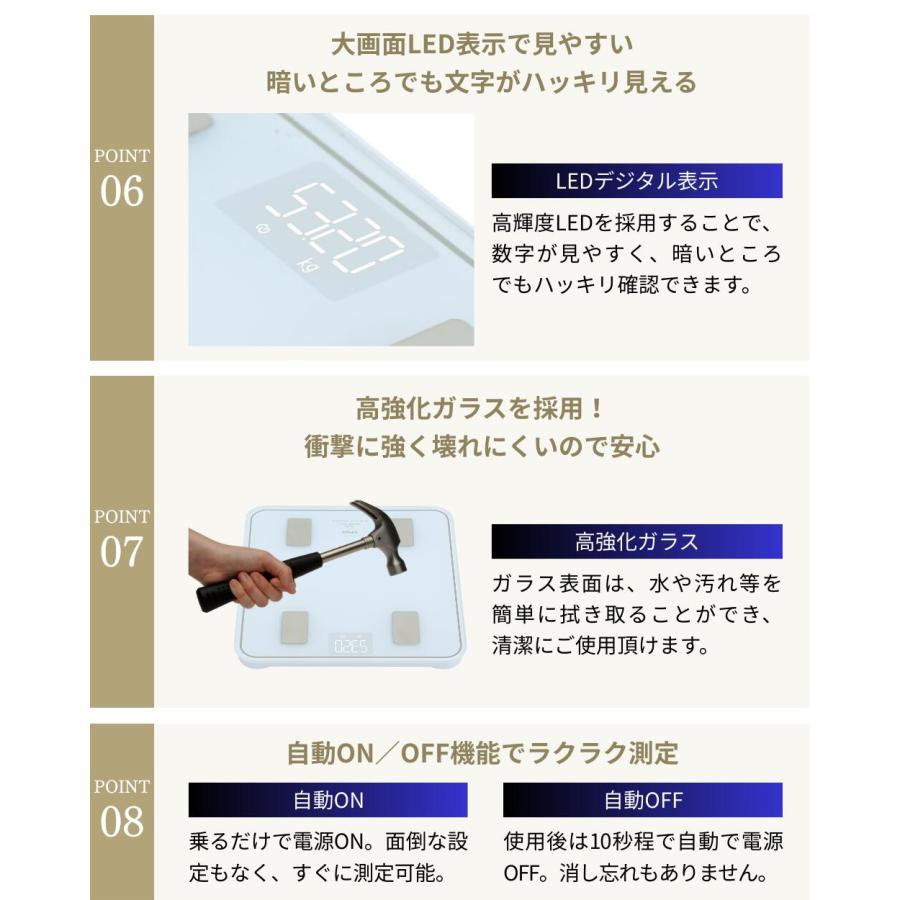 POINT
06

大画面LED表示で見やすい
暗いところでも文字がハッキリ見える

53.20
kg

LEDデジタル表示

高輝度LEDを採用することで、数字が見やすく、暗いところでもハッキリ確認できます。

POINT
07

高強化ガラスを採用！
衝撃に強く壊れにくいので安心

高強化ガラス

ガラス表面は、水や汚れ等を簡単に拭き取ることができ、清潔にご使用頂けます。

POINT
08

自動ON／OFF機能でラクラク測定

自動ON

乗るだけで電源ON。面倒な設定もなく、すぐに測定可能。

自動OFF

使用後は10秒程で自動で電源OFF。消し忘れもありません。