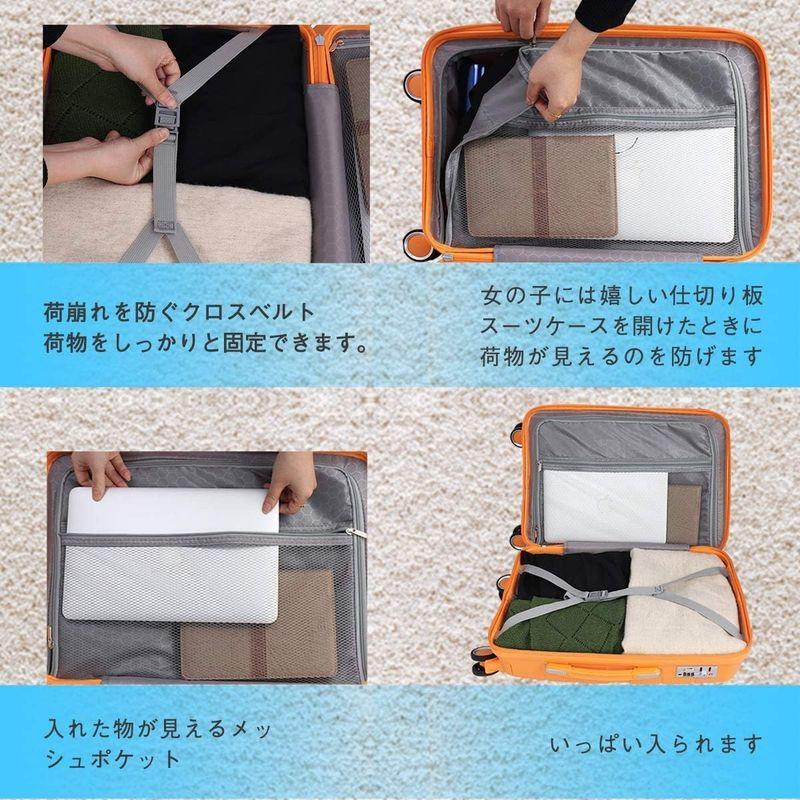 荷崩れを防ぐクロスベルト
荷物をしっかりと固定できます。

女の子には嬉しい仕切り板
スーツケースを開けたときに
荷物が見えるのを防げます

入れた物が見えるメッシュポケット

いっぱい入られます