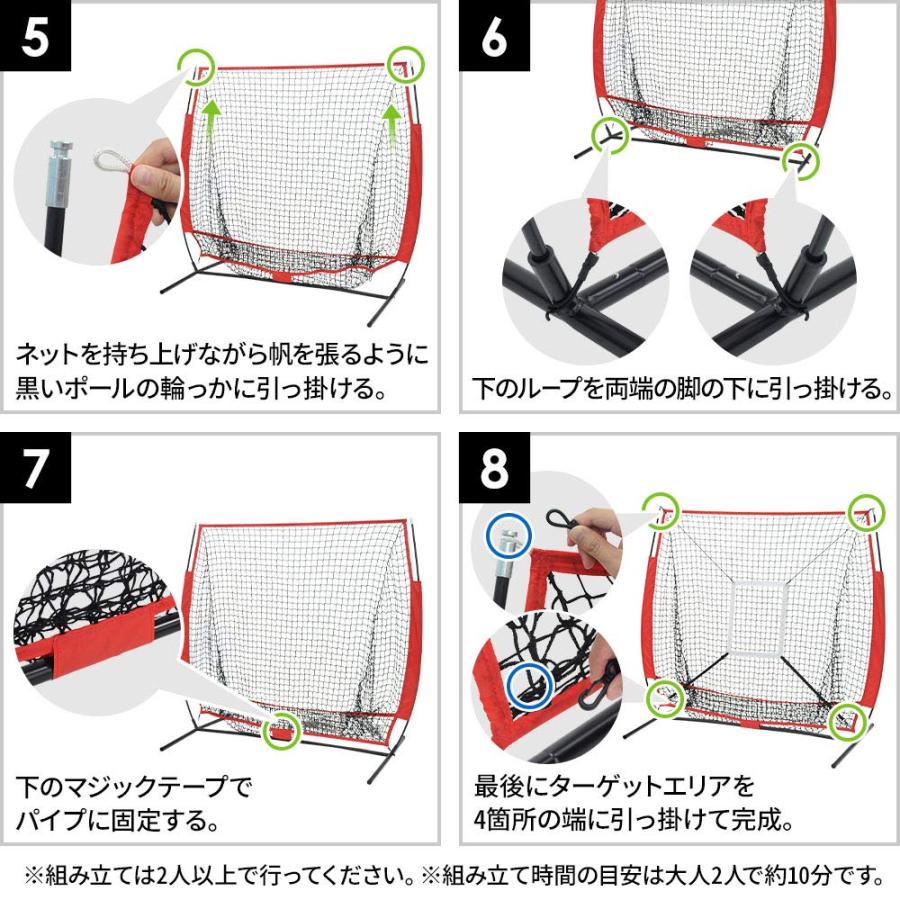 5

ネットを持ち上げながら帆を張るように黒いポールの輪っかに引っ掛ける。

6

下のループを両端の脚の下に引っ掛ける。

7

下のマジックテープでパイプに固定する。

8

最後にターゲットエリアを4箇所の端に引っ掛けて完成。

※組み立ては2人以上で行ってください。※組み立て時間の目安は大人2人で約10分です。