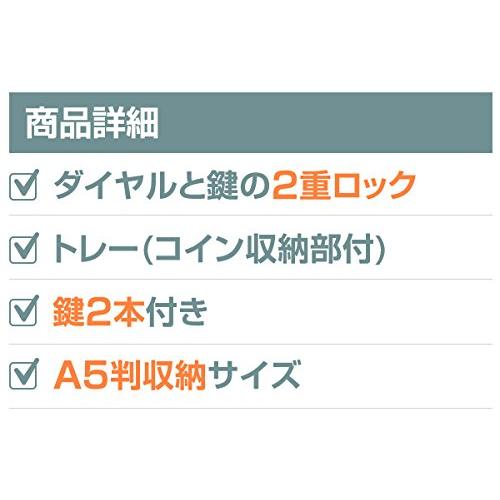 商品詳細

☑ ダイヤルと鍵の2重ロック

☑ トレー(コイン収納部付)

☑ 鍵2本付き

☑ A5判収納サイズ