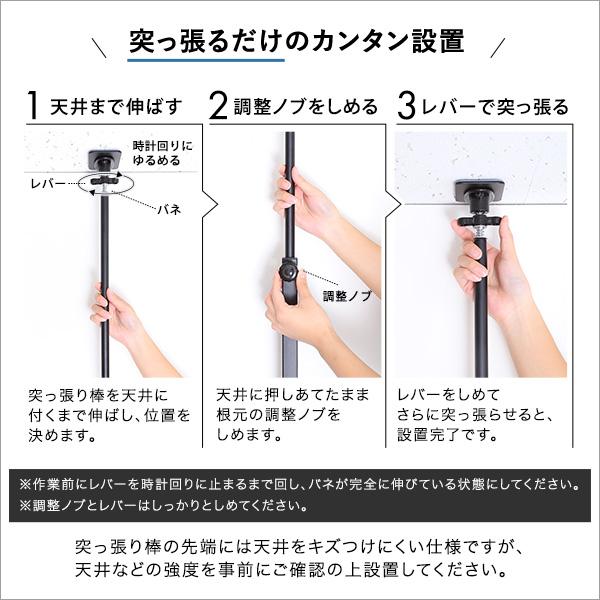 突っ張るだけのカンタン設置

1 天井まで伸ばす

時計回りにゆるめる

レバー

バネ

突っ張り棒を天井に付くまで伸ばし、位置を決めます。

2 調整ノブをしめる

調整ノブ

天井に押しあてたまま根元の調整ノブをしめます。

3 レバーで突っ張る

レバーをしめてさらに突っ張らせると、設置完了です。

※作業前にレバーを時計回りに止まるまで回し、バネが完全に伸びている状態にしてください。
※調整ノブとレバーはしっかりとしめてください。

突っ張り棒の先端には天井をキズつけにくい仕様ですが、天井などの強度を事前にご確認の上設置してください。