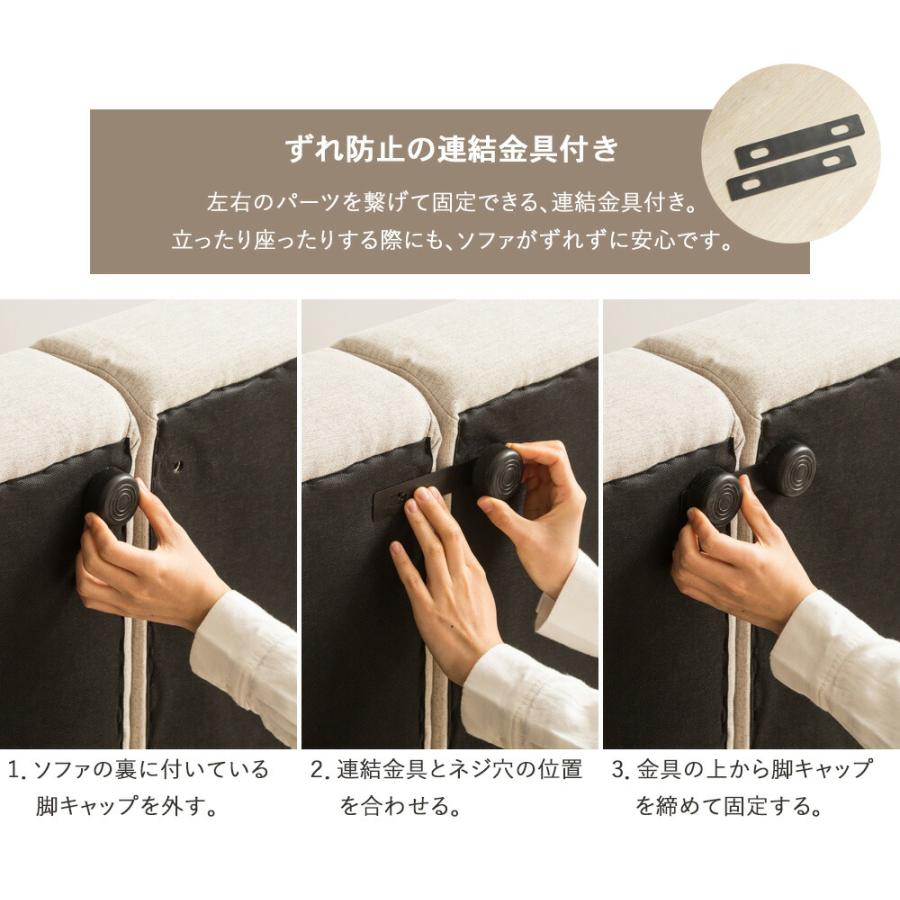 ずれ防止の連結金具付き

左右のパーツを繋げて固定できる、連結金具付き。
立ったり座ったりする際にも、ソファがずれずに安心です。

1. ソファの裏に付いている脚キャップを外す。

2. 連結金具とネジ穴の位置を合わせる。

3. 金具の上から脚キャップを締めて固定する。